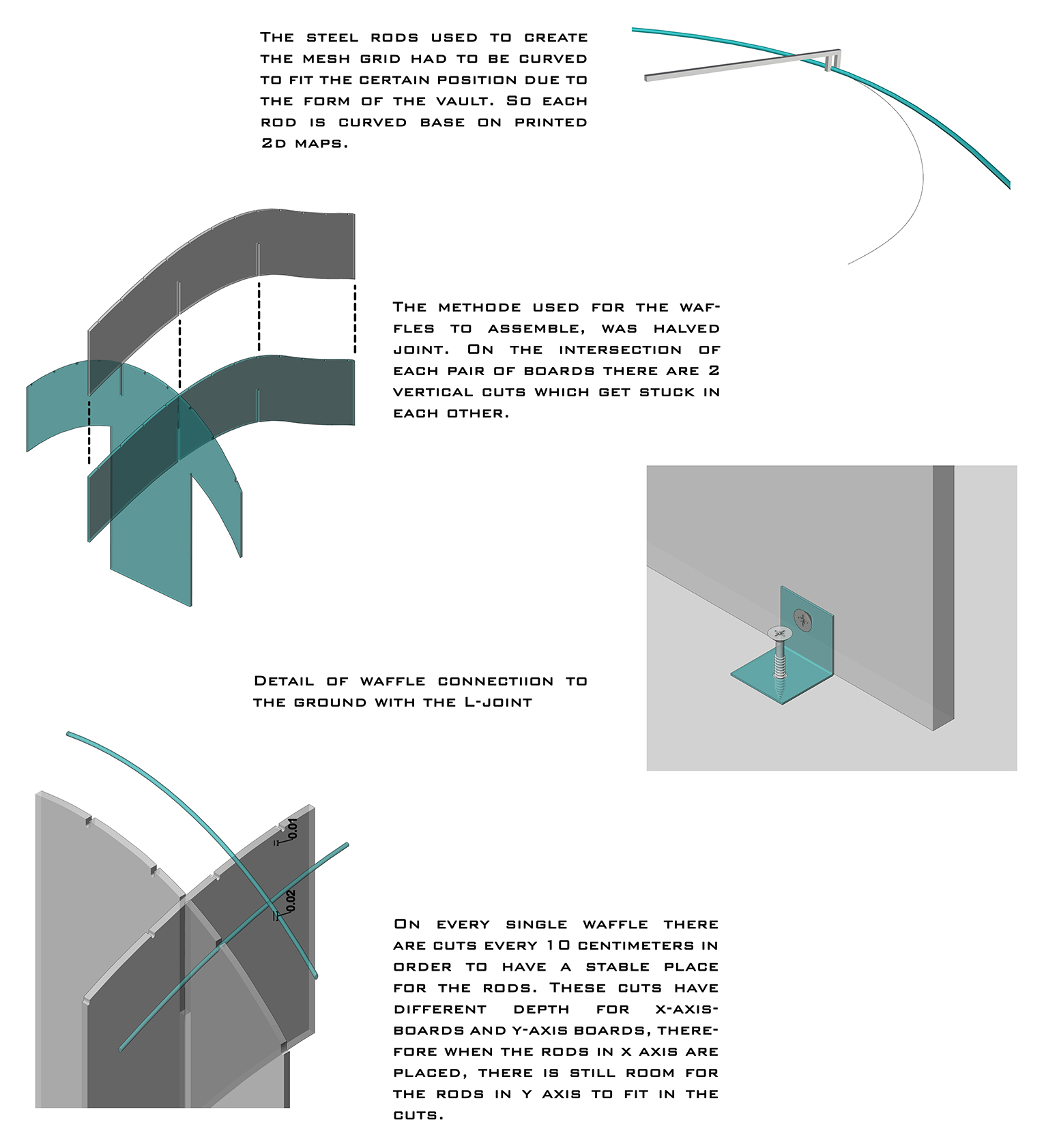 The steel rods used to create the mesh grid had to be curved to fit the certain position due to the form of the vault. So each rod is curved base on printed 2d maps.

The methode used for the waffles to assemble, was halved joint. On the intersection of each pair of boards there are 2 vertical cuts which get stuck in each other.

Detail of waffle connectiion to the ground with the L-joint

0.01

0.02

On every single waffle there are cuts every 10 centimeters in order to have a stable place for the rods. These cuts have different depth for x-axis-boards and y-axis boards, therefore when the rods in x axis are placed, there is still room for the rods in y axis to fit in the cuts.