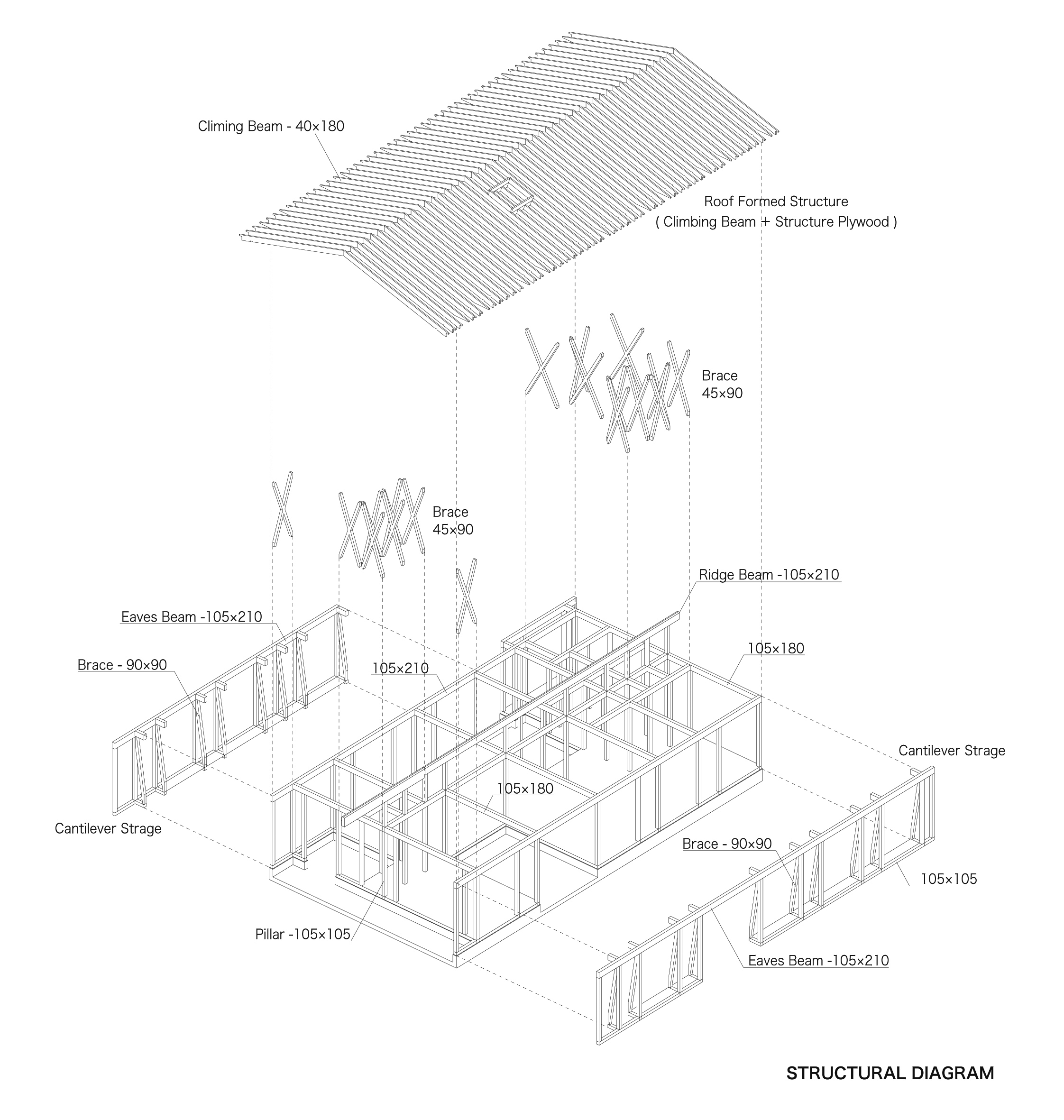 Climing Beam - 40×180

Roof Formed Structure
( Climbing Beam + Structure Plywood )

Brace
45×90

Brace
45×90

Ridge Beam -105×210

Eaves Beam -105×210

Brace - 90×90

105×210

105×180

Cantilever Strage

105×180

Cantilever Strage

Brace - 90×90

105×105

Pillar -105×105

Eaves Beam -105×210

STRUCTURAL DIAGRAM