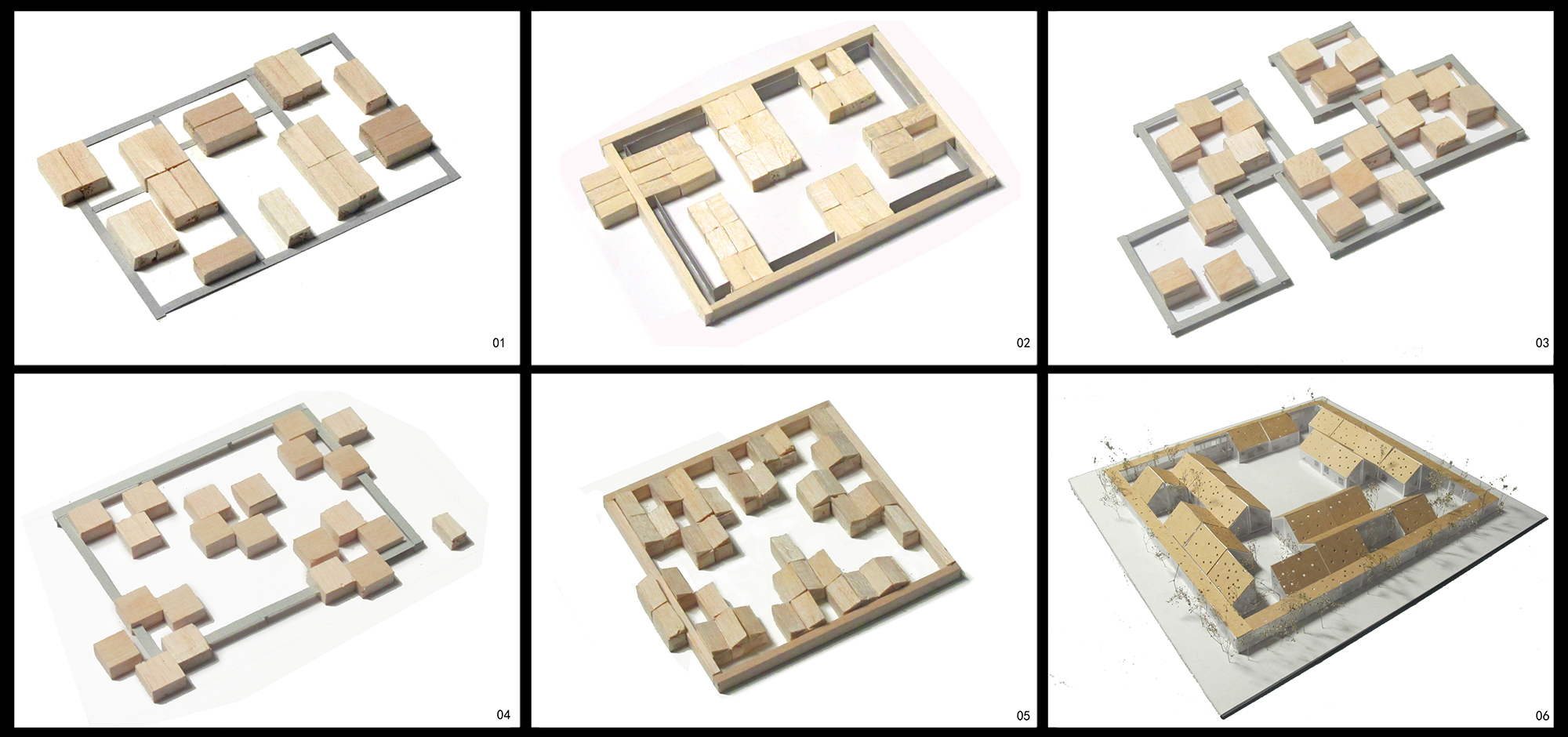 01

02

03

04

05

06