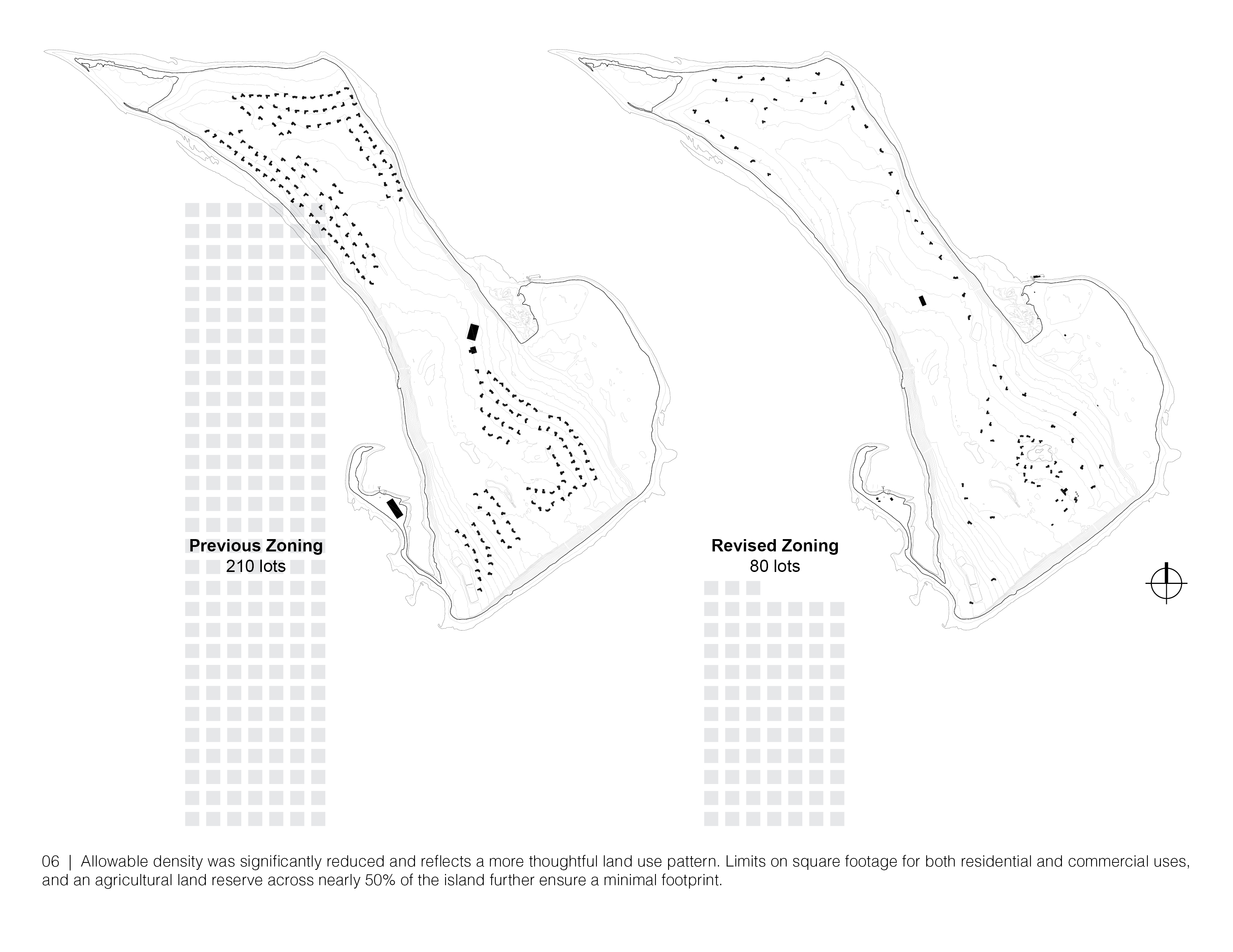 Previous Zoning
210 lots

Revised Zoning
80 lots

06 | Allowable density was significantly reduced and reflects a more thoughtful land use pattern. Limits on square footage for both residential and commercial uses, and an agricultural land reserve across nearly 50% of the island further ensure a minimal footprint.