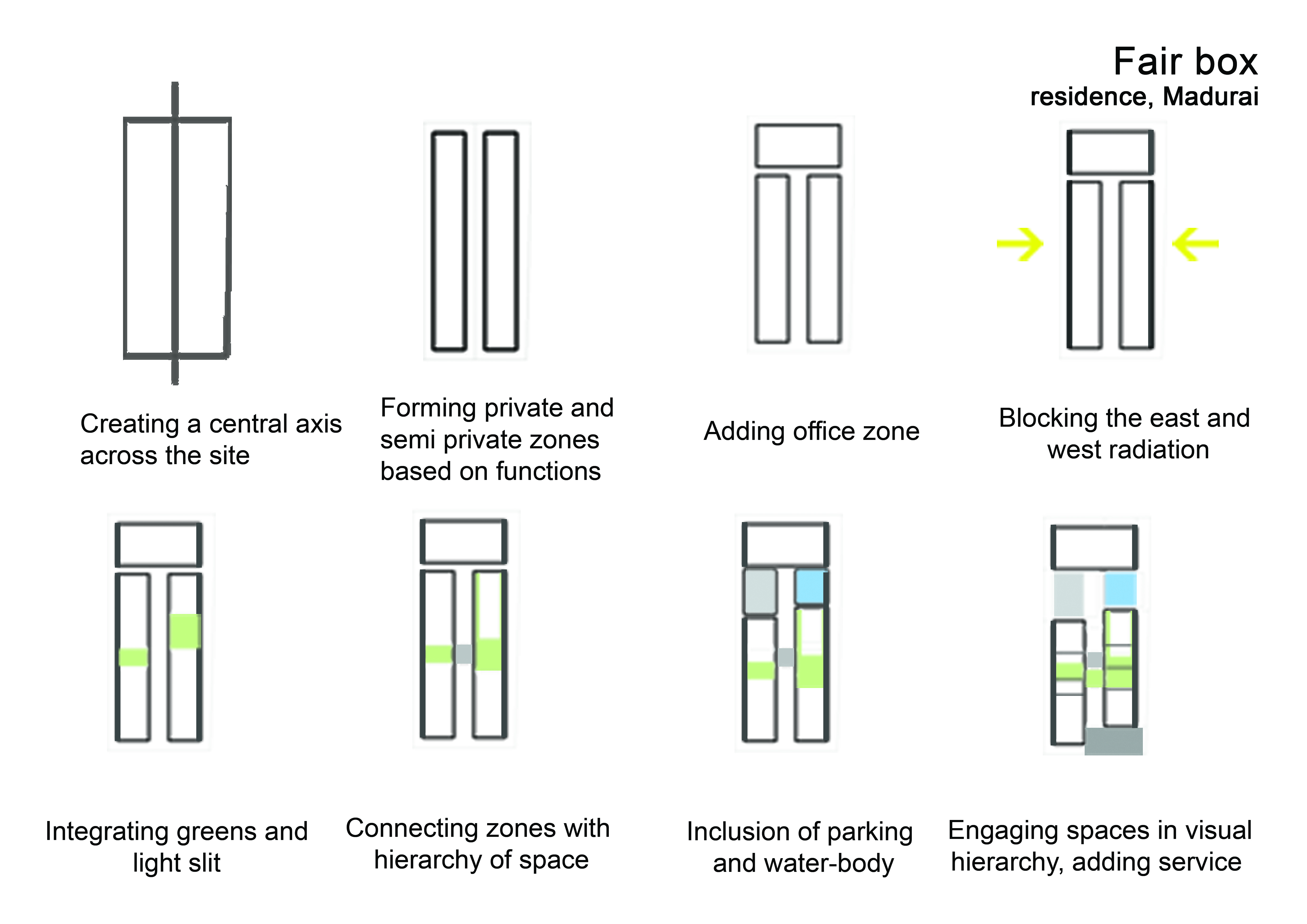 Fair box
residence, Madurai

Creating a central axis across the site

Forming private and semi private zones based on functions

Adding office zone

Blocking the east and west radiation

Integrating greens and light slit

Connecting zones with hierarchy of space

Inclusion of parking and water-body

Engaging spaces in visual hierarchy, adding service