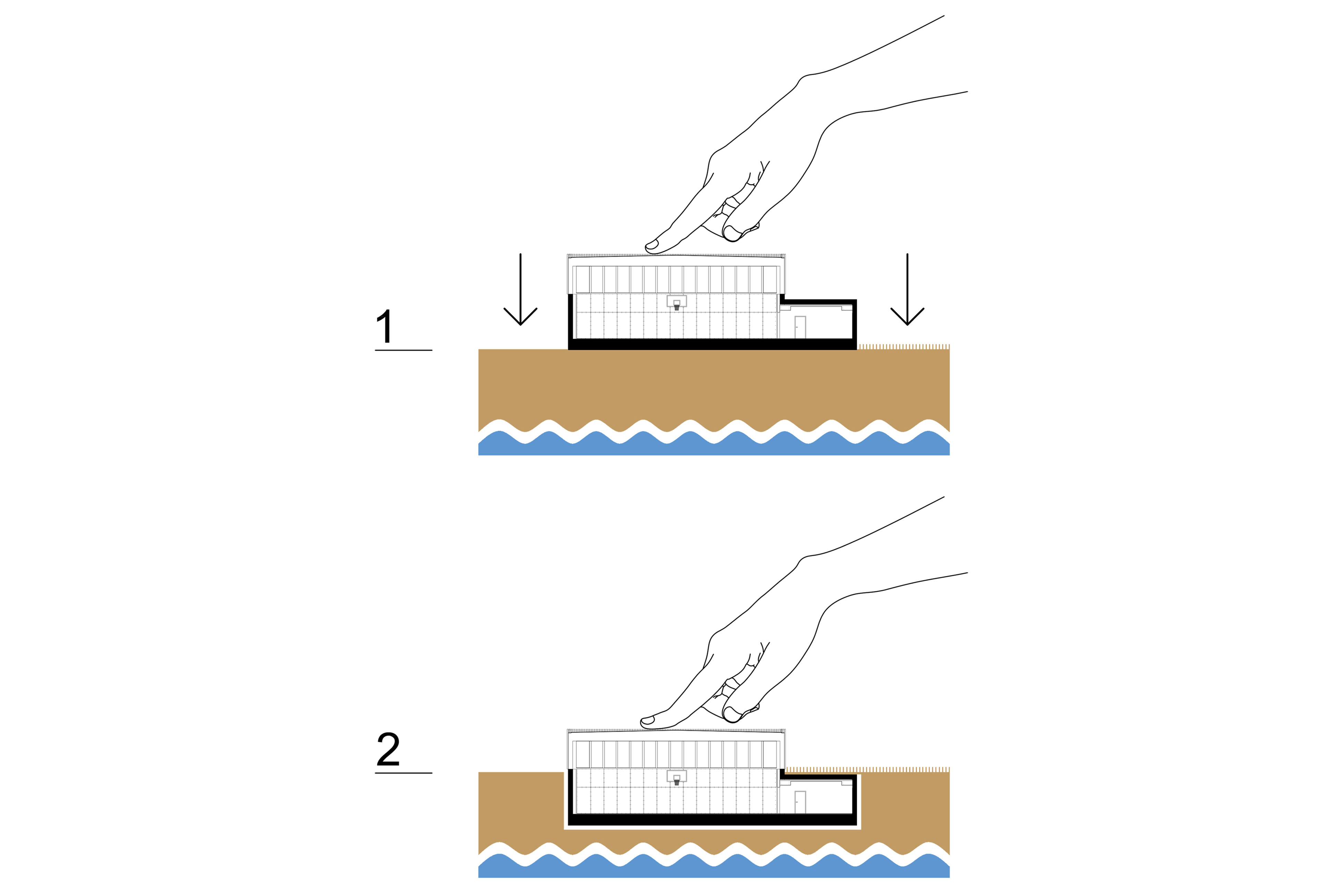 1

2