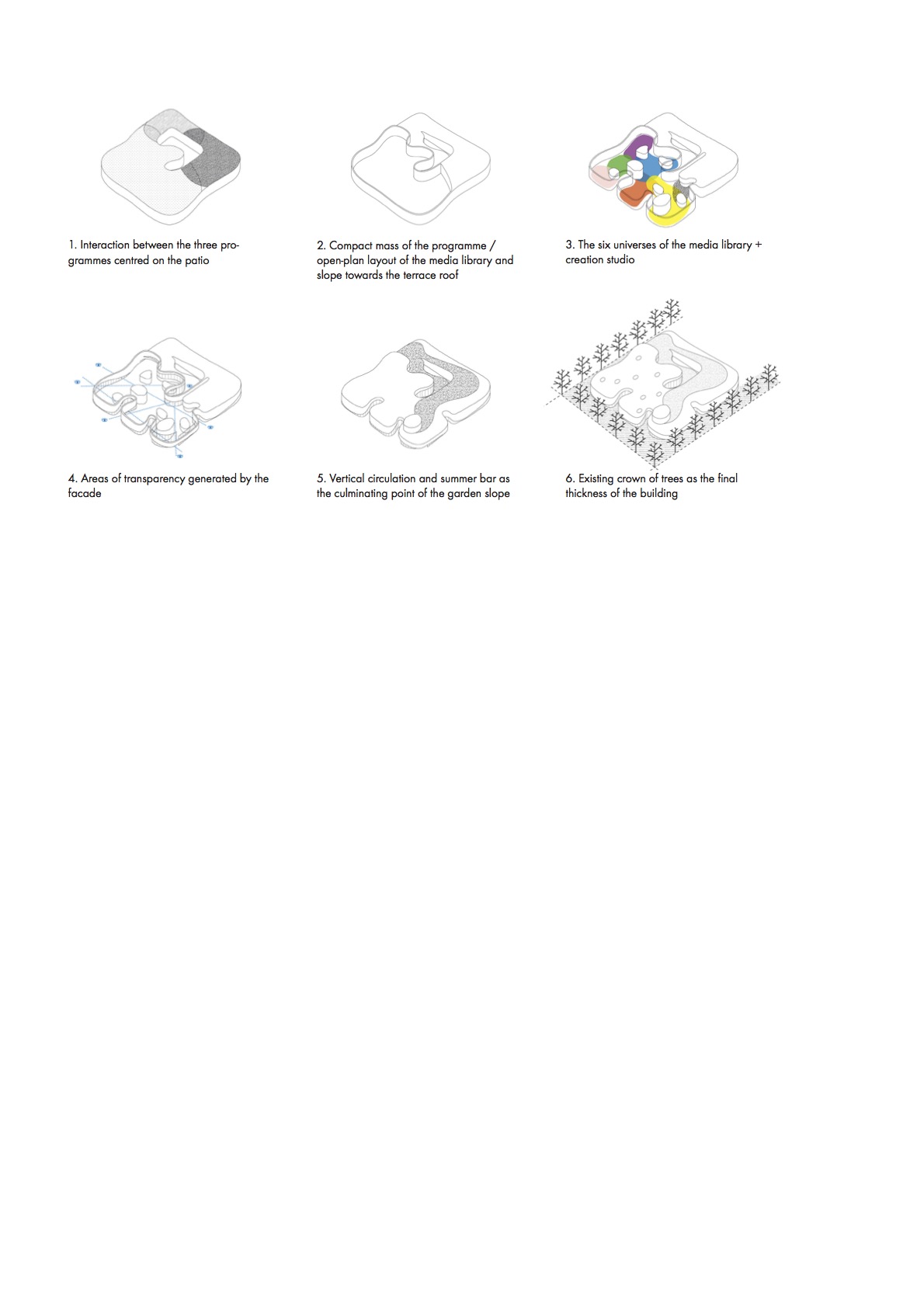 1. Interaction between the three programmes centred on the patio

2. Compact mass of the programme / open-plan layout of the media library and slope towards the terrace roof

3. The six universes of the media library + creation studio

4. Areas of transparency generated by the facade

5. Vertical circulation and summer bar as the culminating point of the garden slope

6. Existing crown of trees as the final thickness of the building