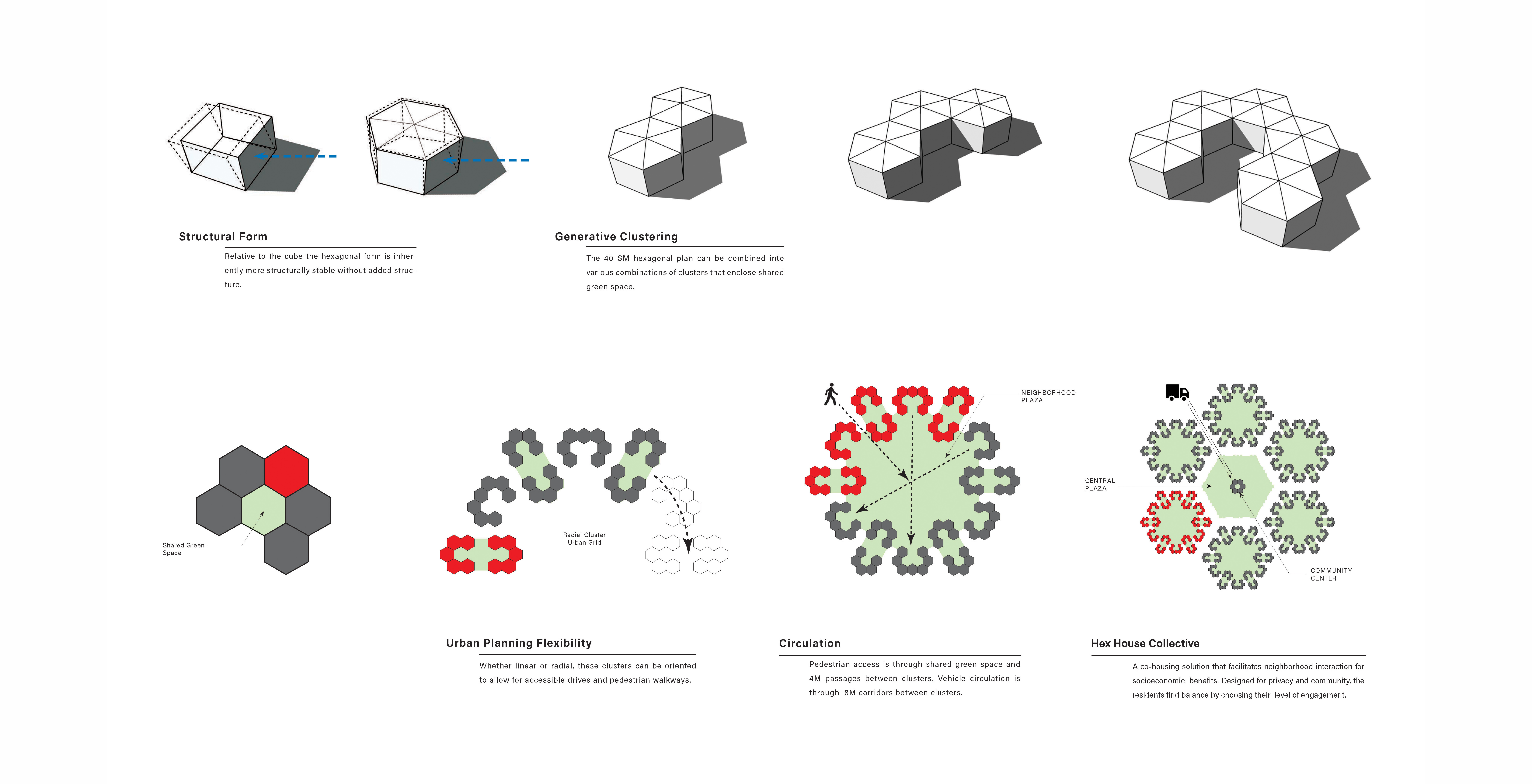 Structural Form

Relative to the cube the hexagonal form is inherently more structurally stable without added structure.

Generative Clustering

The 40 SM hexagonal plan can be combined into various combinations of clusters that enclose shared green space.

Shared Green Space

Radial Cluster
Urban Grid

NEIGHBORHOOD PLAZA

CENTRAL PLAZA

COMMUNITY CENTER

Urban Planning Flexibility

Whether linear or radial, these clusters can be oriented to allow for accessible drives and pedestrian walkways.

Circulation

Pedestrian access is through shared green space and 4M passages between clusters. Vehicle circulation is through 8M corridors between clusters.

Hex House Collective

A co-housing solution that facilitates neighborhood interaction for socioeconomic benefits. Designed for privacy and community, the residents find balance by choosing their level of engagement.