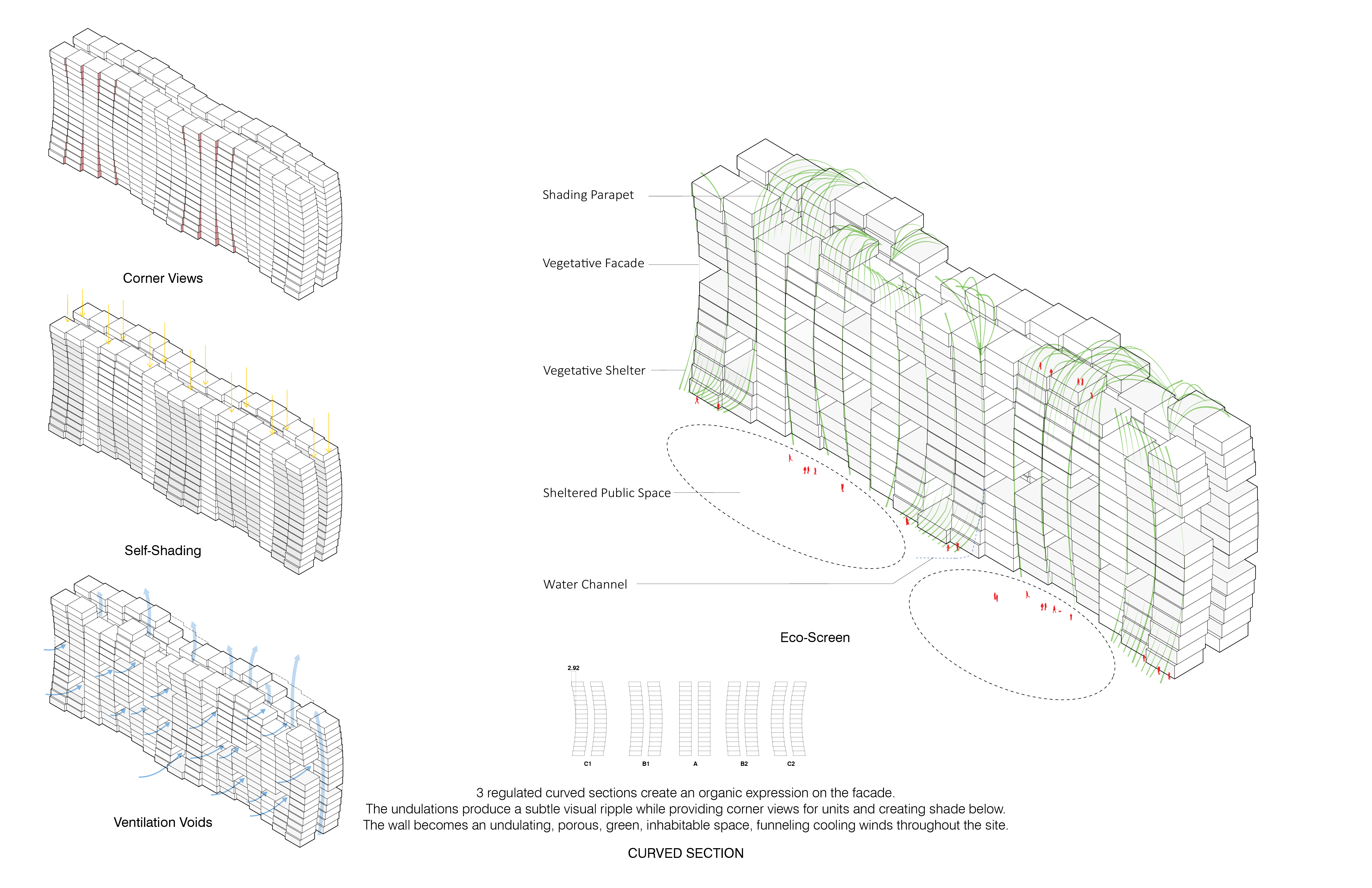 Corner Views

Self-Shading

Ventilation Voids

Shading Parapet

Vegetative Facade

Vegetative Shelter

Sheltered Public Space

Water Channel

Eco-Screen

2.92

C1 B1 A B2 C2

3 regulated curved sections create an organic expression on the facade.
The undulations produce a subtle visual ripple while providing corner views for units and creating shade below.
The wall becomes an undulating, porous, green, inhabitable space, funneling cooling winds throughout the site.

CURVED SECTION