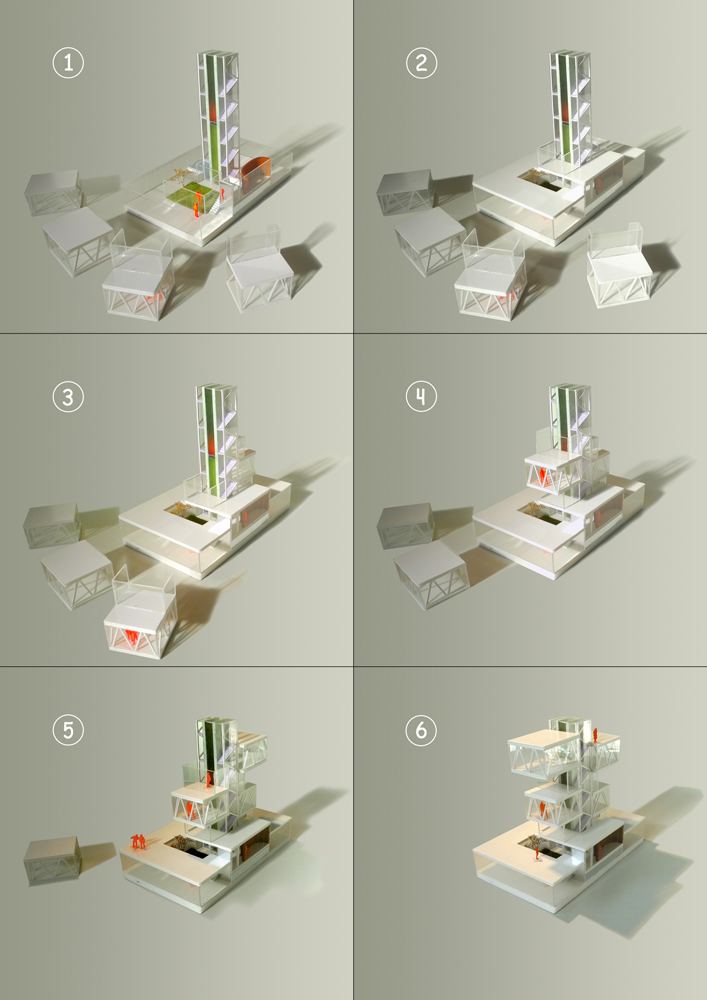 1
2
3
4
5
6