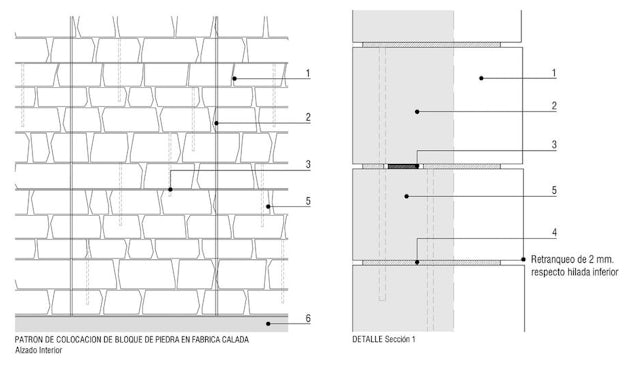 1

2

3

5

6

PATRON DE COLOCACION DE BLOQUE DE PIEDRA EN FABRICA CALADA
Alzado Interior

1

2

3

5

4

Retranqueo de 2 mm. respecto hilada inferior

DETALLE Sección 1