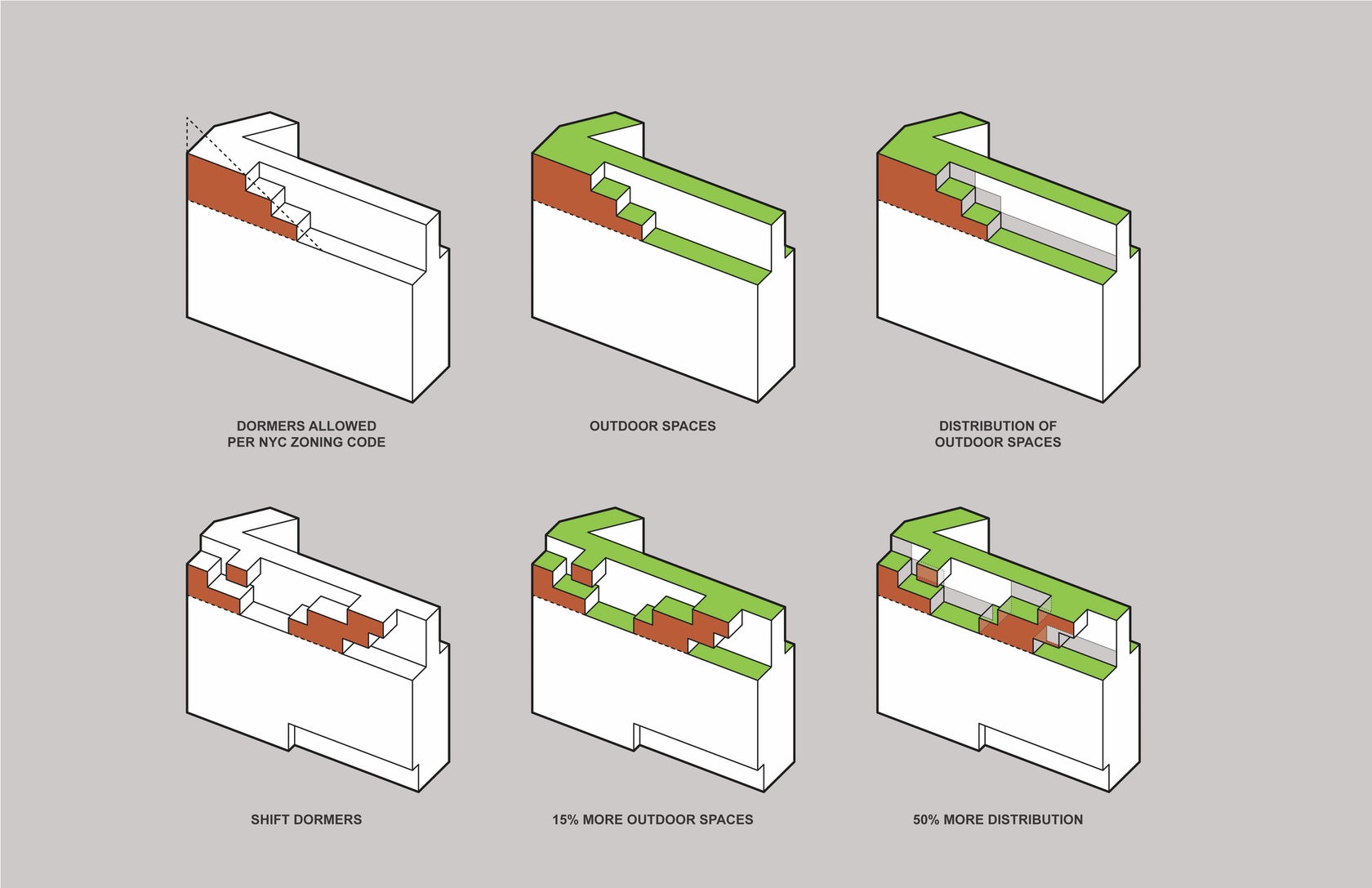 DORMERS ALLOWED
PER NYC ZONING CODE

OUTDOOR SPACES

DISTRIBUTION OF
OUTDOOR SPACES

SHIFT DORMERS

15% MORE OUTDOOR SPACES

50% MORE DISTRIBUTION