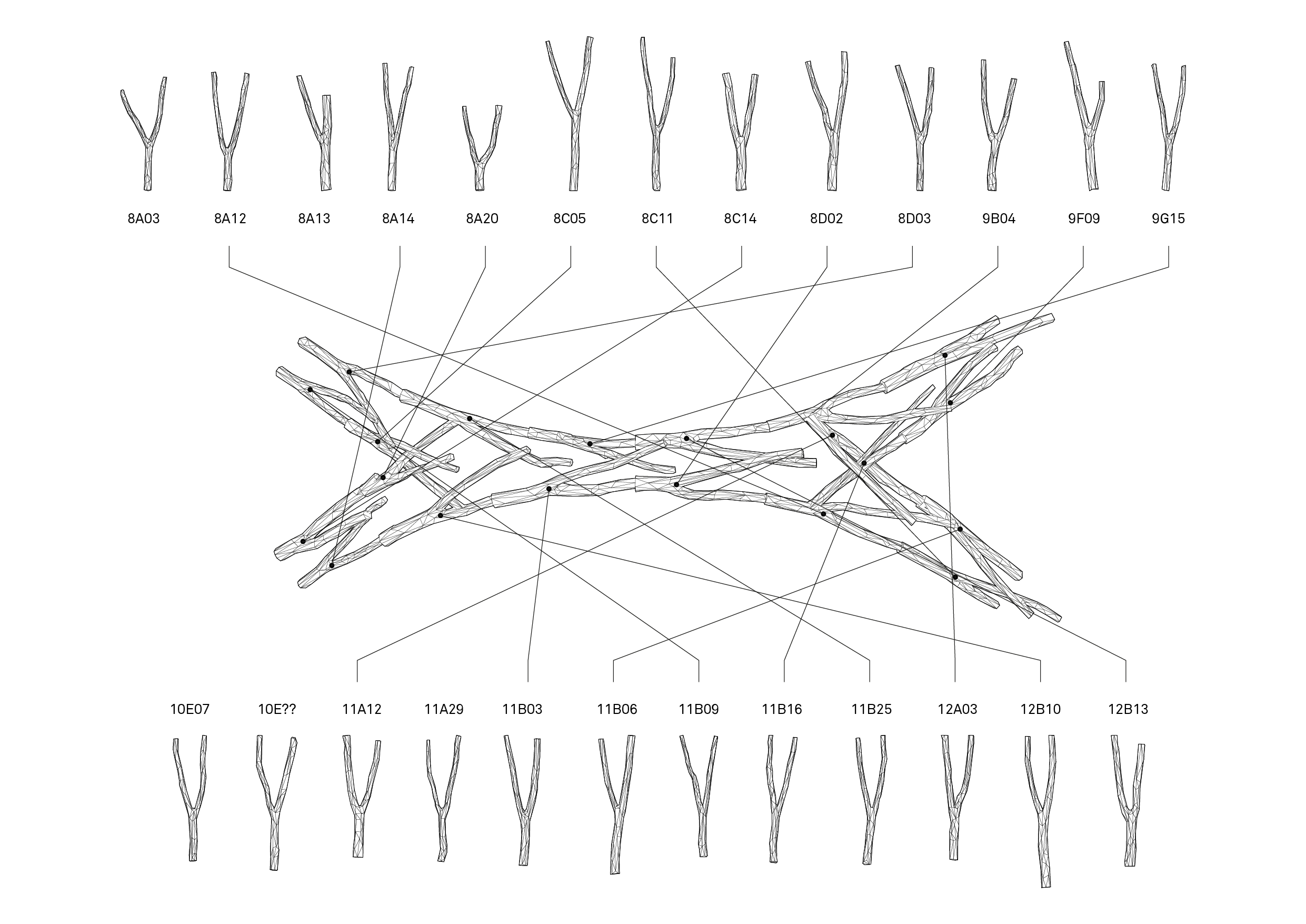 8A03 8A12 8A13 8A14 8A20 8C05 8C11 8C14 8D02 8D03 9B04 9F09 9G15

10E07 10E?? 11A12 11A29 11B03 11B06 11B09 11B16 11B25 12A03 12B10 12B13