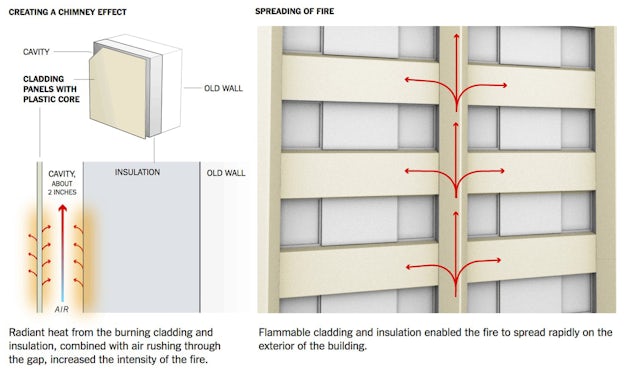 CREATING A CHIMNEY EFFECT

CAVITY

CLADDING PANELS WITH PLASTIC CORE

OLD WALL

CAVITY, ABOUT 2 INCHES

INSULATION

OLD WALL

AIR

Radiant heat from the burning cladding and insulation, combined with air rushing through the gap, increased the intensity of the fire.

SPREADING OF FIRE

Flammable cladding and insulation enabled the fire to spread rapidly on the exterior of the building.