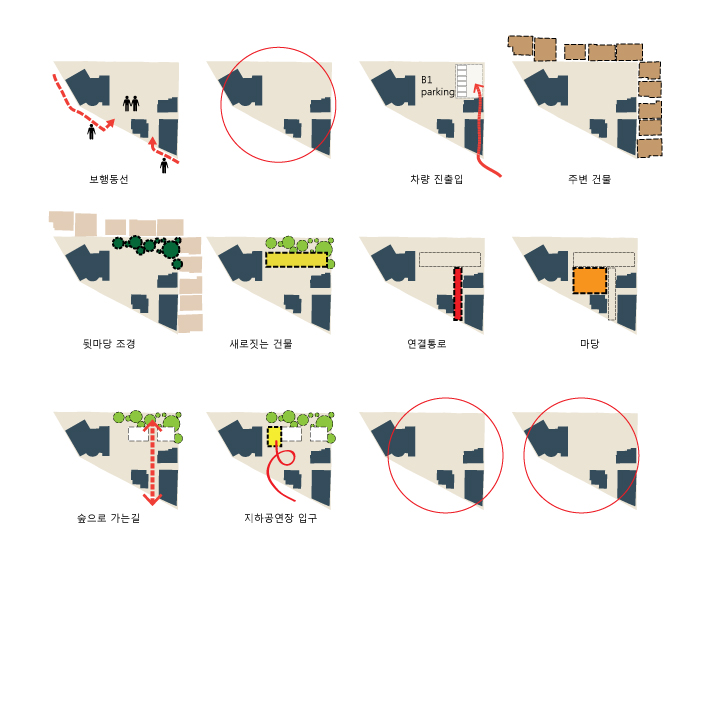 보행동선

B1
parking

차량 진출입

주변 건물

뒷마당 조경

새로짓는 건물

연결통로

마당

숲으로 가는길

지하공연장 입구