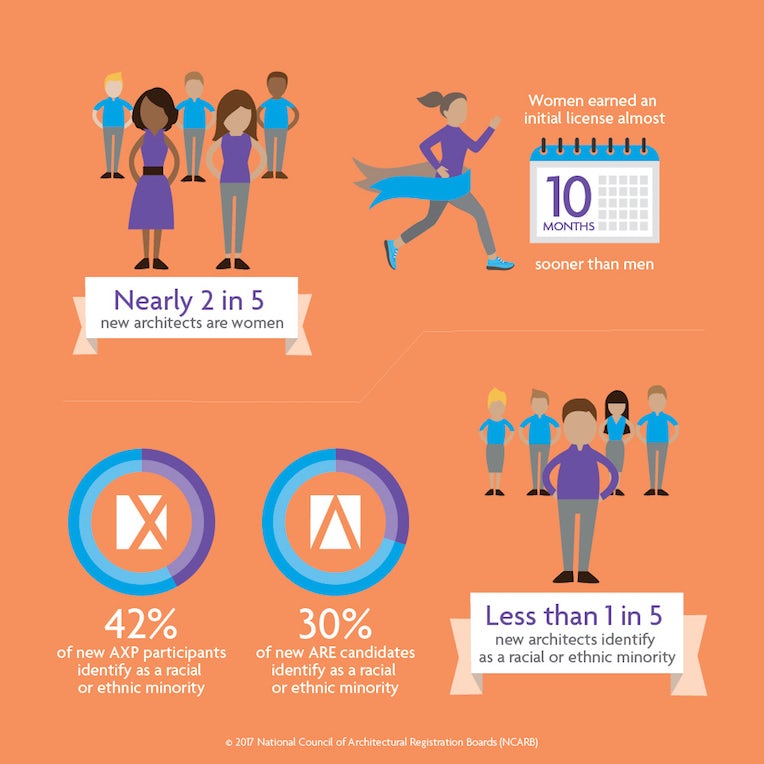 Nearly 2 in 5
new architects are women

Women earned an initial license almost

10
MONTHS

sooner than men

42%
of new AXP participants identify as a racial or ethnic minority

30%
of new ARE candidates identify as a racial or ethnic minority

Less than 1 in 5
new architects identify as a racial or ethnic minority

© 2017 National Council of Architectural Registration Boards (NCARB)