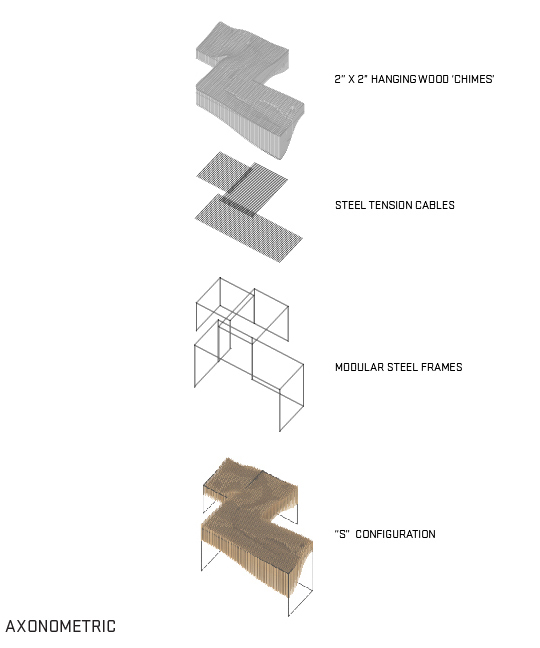 2" X 2" HANGING WOOD 'CHIMES'

STEEL TENSION CABLES

MODULAR STEEL FRAMES

"S" CONFIGURATION

AXONOMETRIC