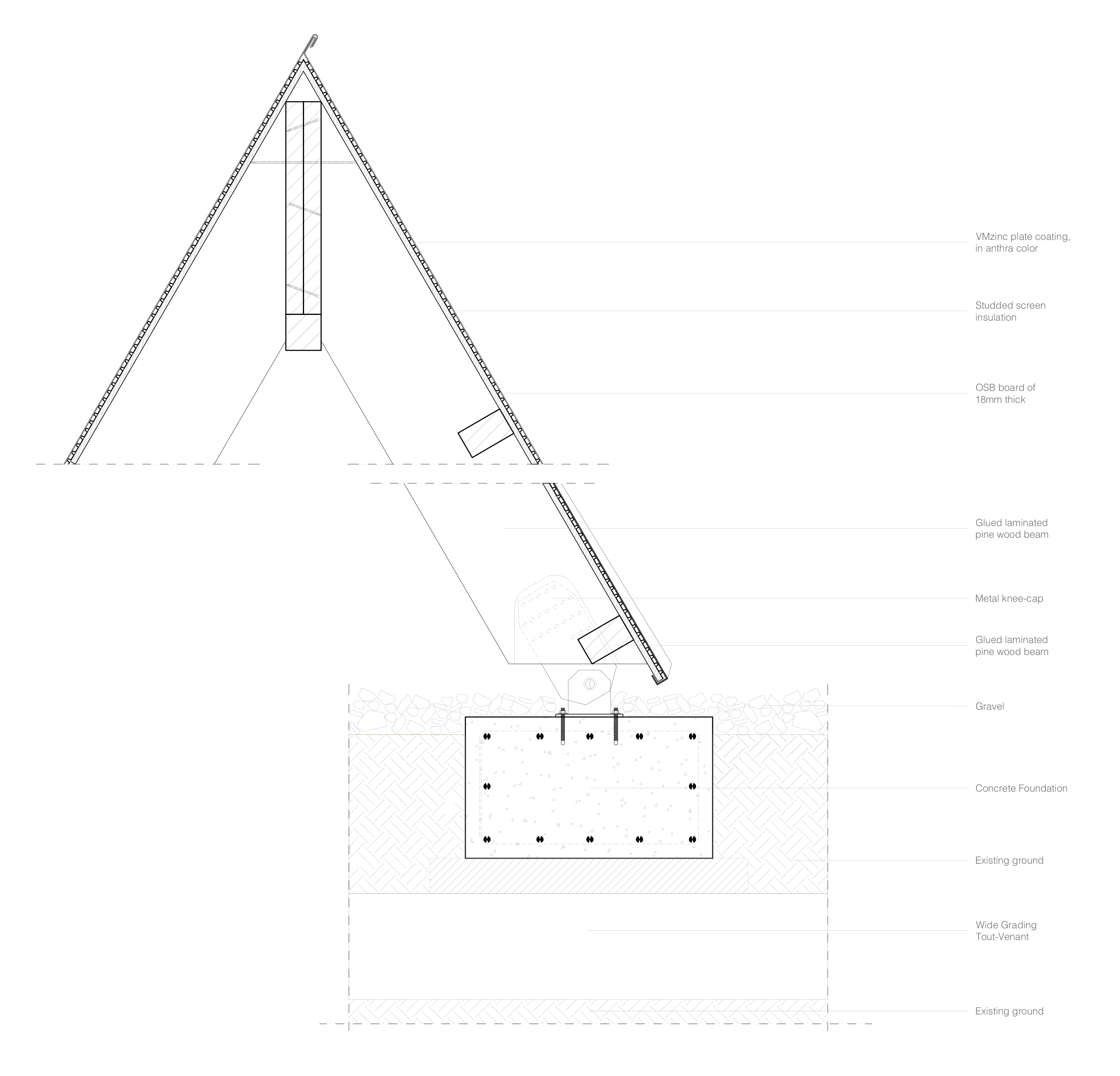 VMzinc plate coating, in anthra color

Studded screen insulation

OSB board of 18mm thick

Glued laminated pine wood beam

Metal knee-cap

Glued laminated pine wood beam

Gravel

Concrete Foundation

Existing ground

Wide Grading Tout-Venant

Existing ground