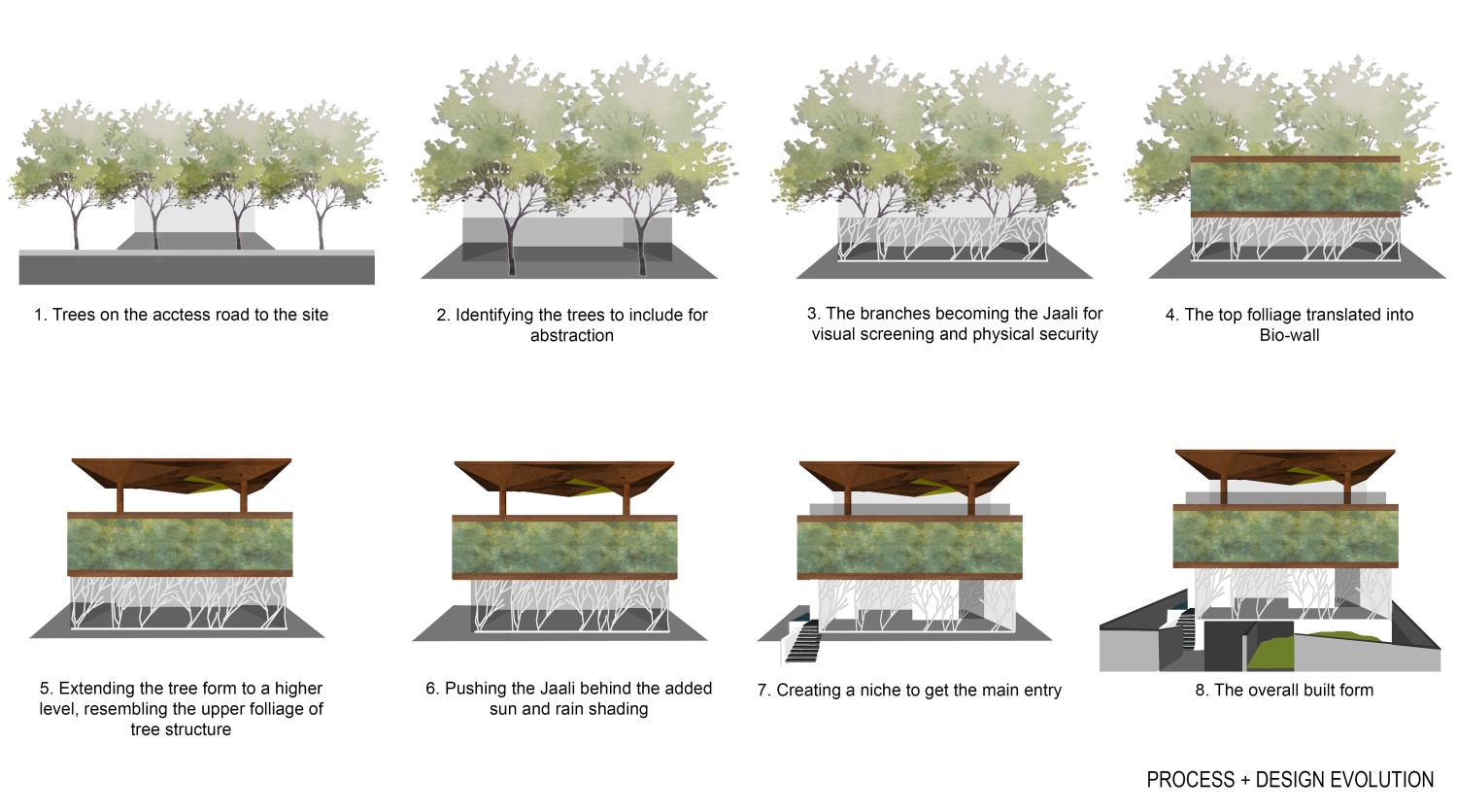 1. Trees on the acctess road to the site

2. Identifying the trees to include for abstraction

3. The branches becoming the Jaali for visual screening and physical security

4. The top folliage translated into Bio-wall

5. Extending the tree form to a higher level, resembling the upper folliage of tree structure

6. Pushing the Jaali behind the added sun and rain shading

7. Creating a niche to get the main entry

8. The overall built form

PROCESS + DESIGN EVOLUTION