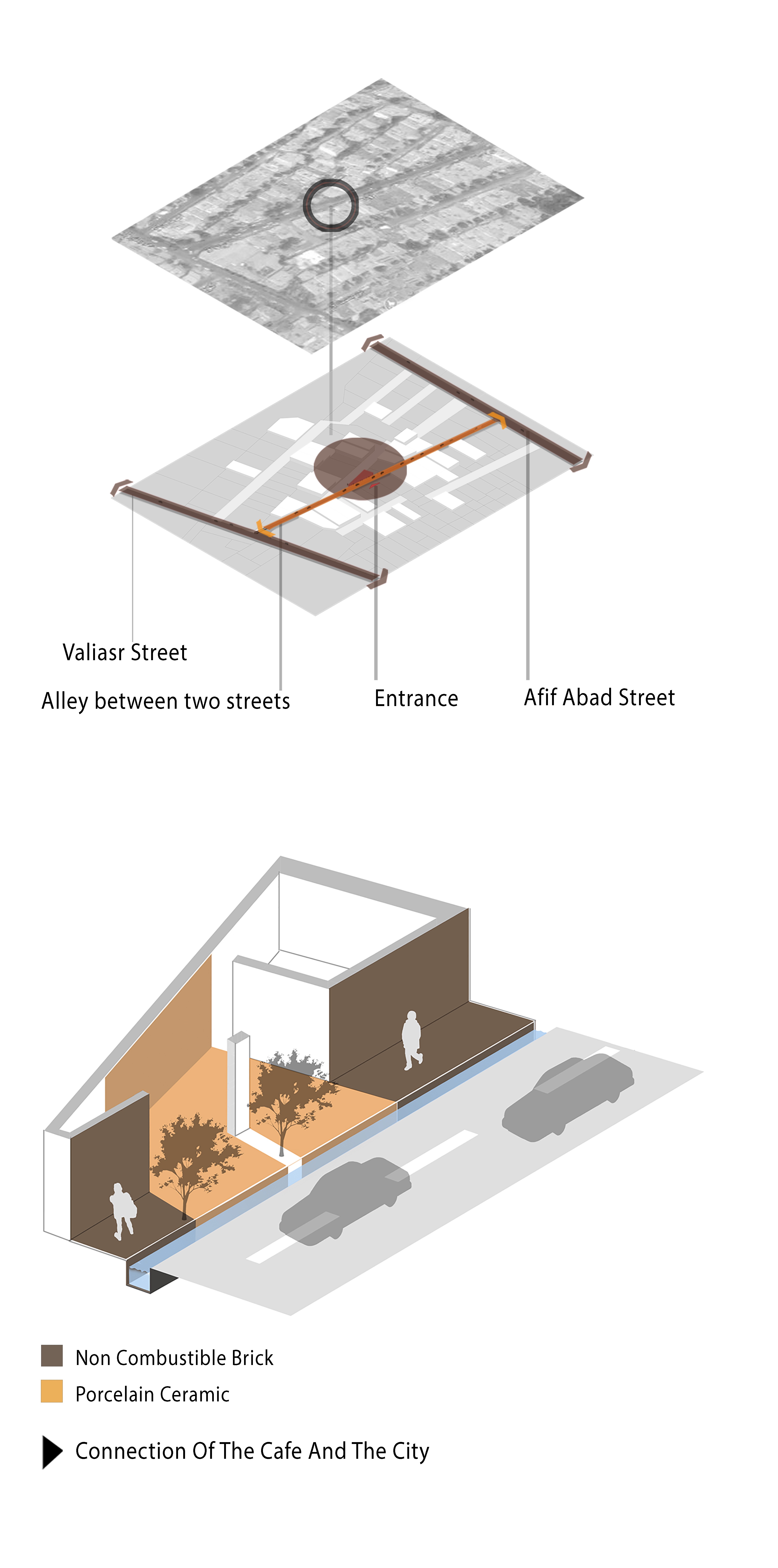 Valiasr Street

Alley between two streets

Entrance

Afif Abad Street

Non Combustible Brick

Porcelain Ceramic

Connection Of The Cafe And The City