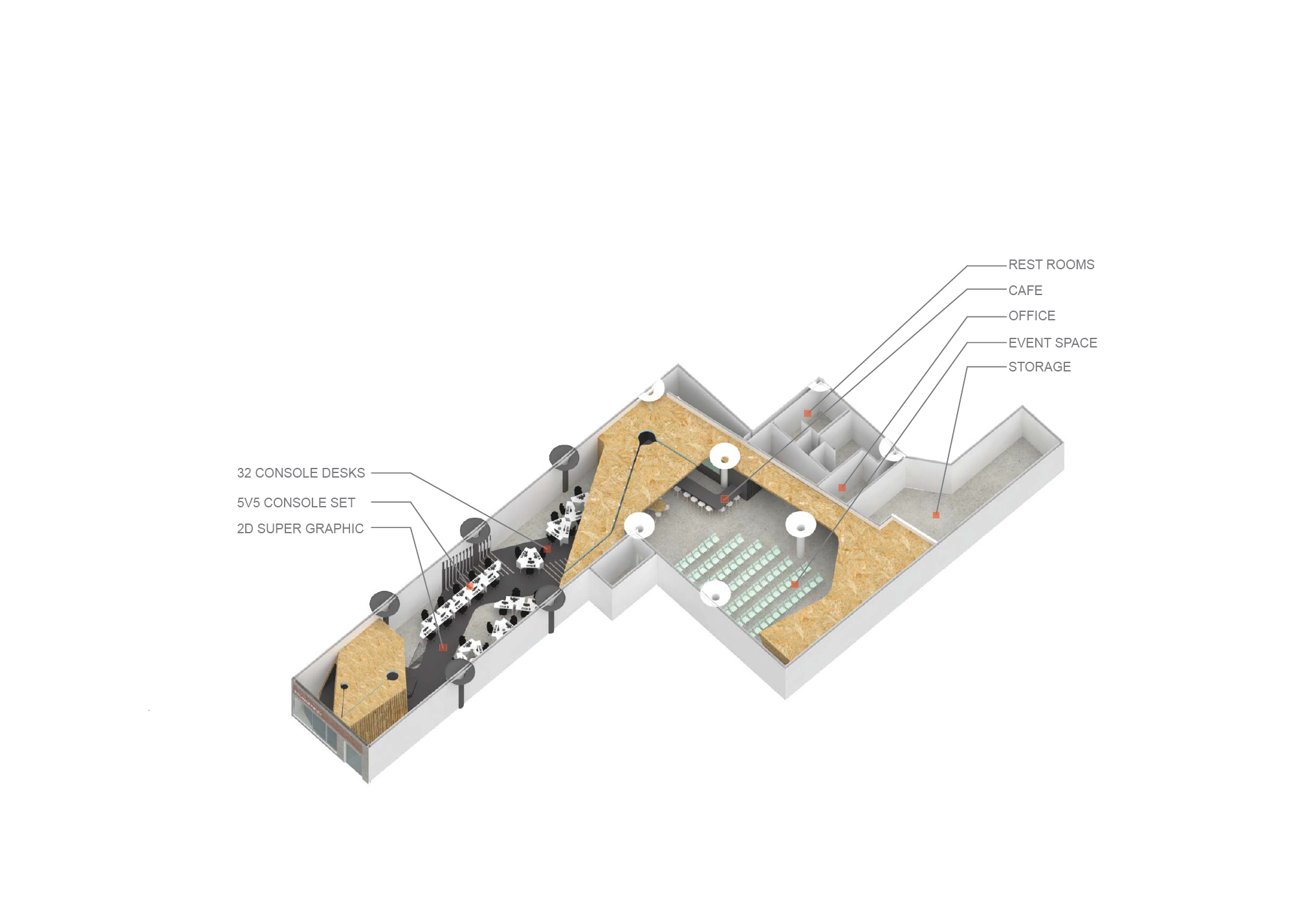 REST ROOMS
CAFE
OFFICE
EVENT SPACE
STORAGE

32 CONSOLE DESKS
5V5 CONSOLE SET
2D SUPER GRAPHIC