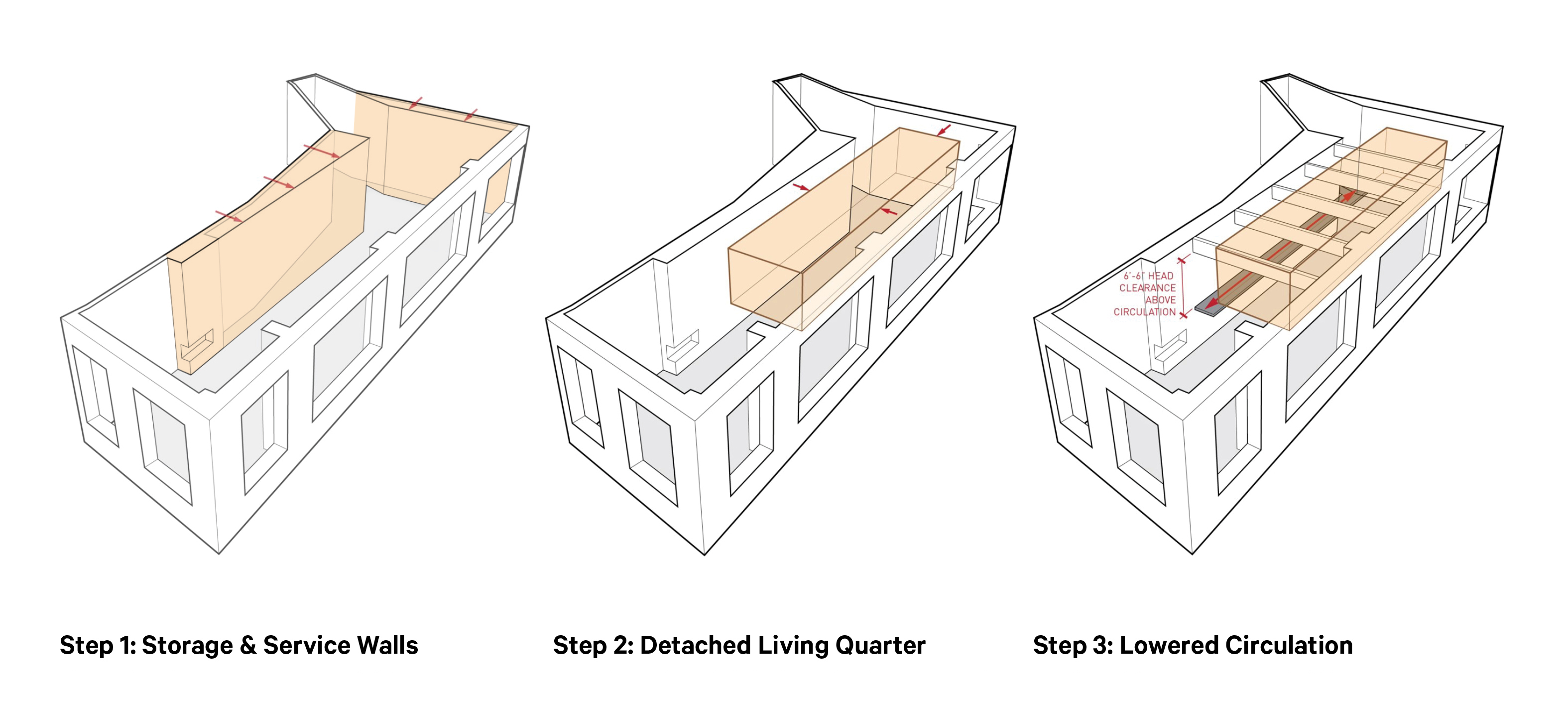 6'-6" HEAD CLEARANCE ABOVE CIRCULATION

Step 1: Storage & Service Walls

Step 2: Detached Living Quarter

Step 3: Lowered Circulation