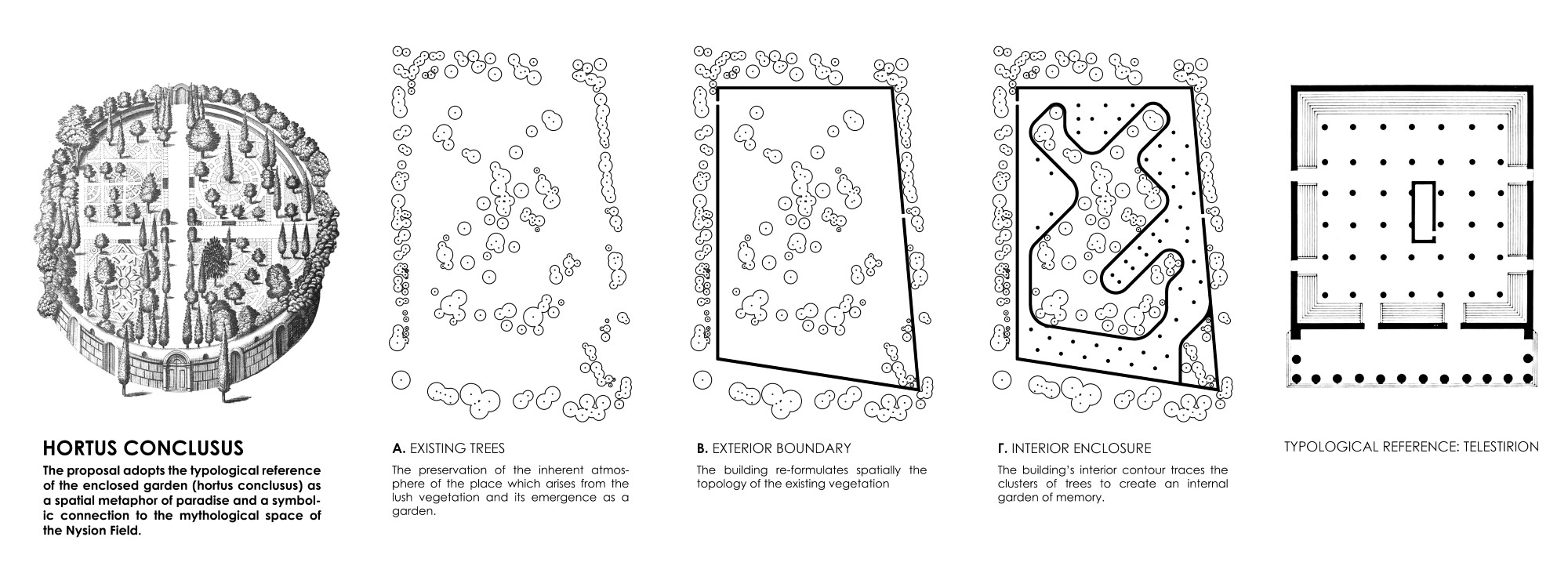 HORTUS CONCLUSUS

The proposal adopts the typological reference of the enclosed garden (hortus conclusus) as a spatial metaphor of paradise and a symbolic connection to the mythological space of the Nysion Field.

A. EXISTING TREES

The preservation of the inherent atmosphere of the place which arises from the lush vegetation and its emergence as a garden.

B. EXTERIOR BOUNDARY

The building re-formulates spatially the topology of the existing vegetation

Γ. INTERIOR ENCLOSURE

The building's interior contour traces the clusters of trees to create an internal garden of memory.

TYPOLOGICAL REFERENCE: TELESTIRION