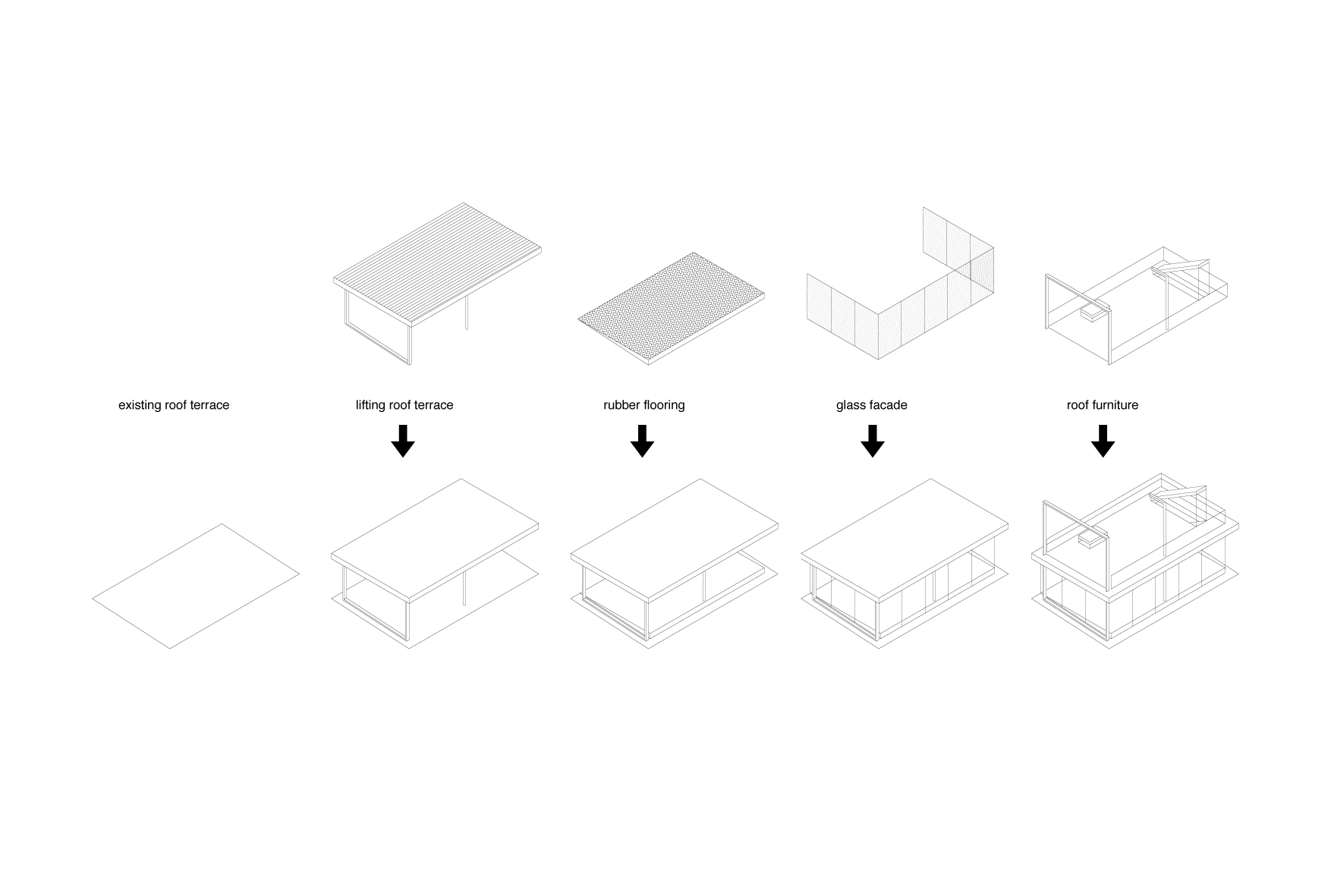 existing roof terrace

lifting roof terrace

rubber flooring

glass facade

roof furniture