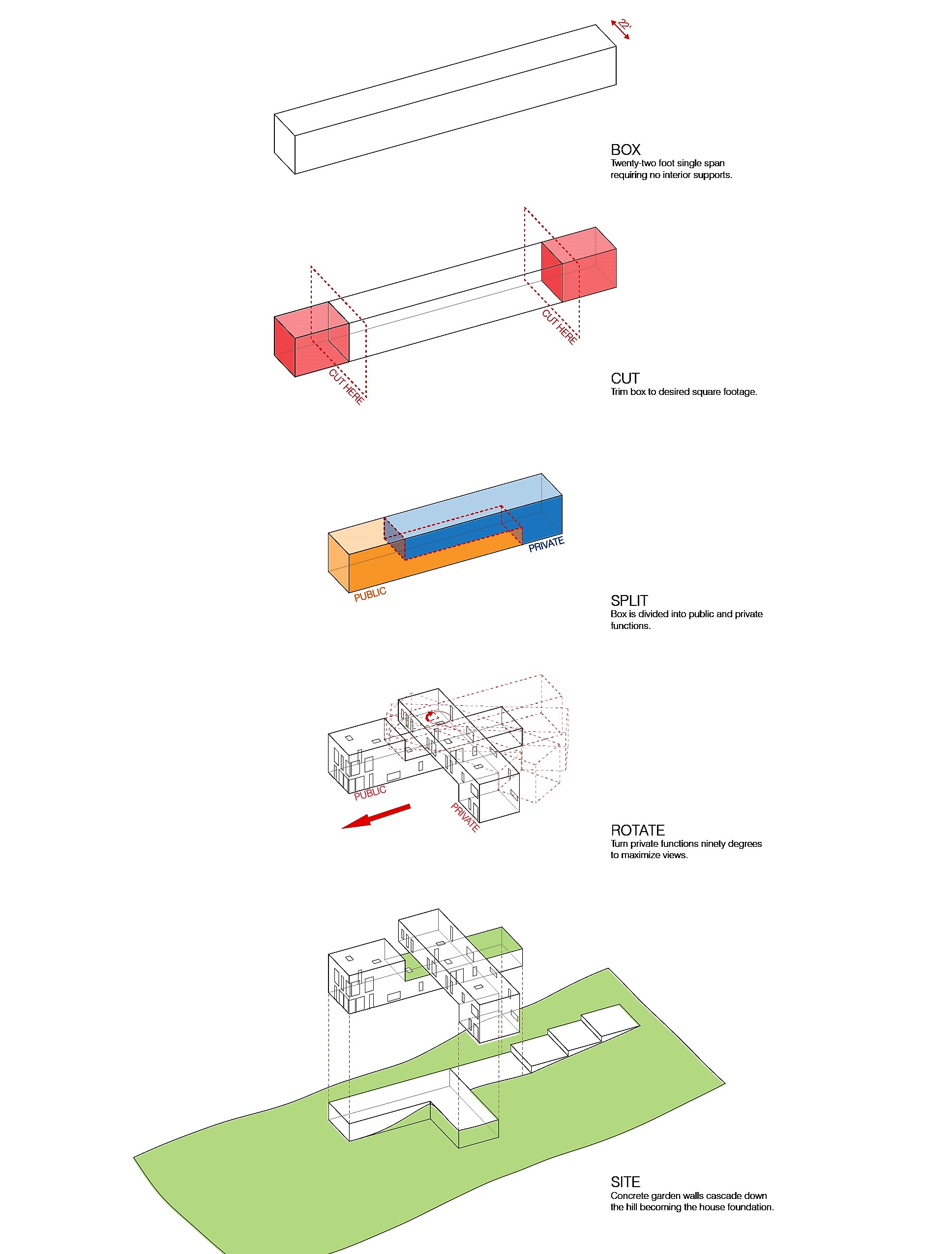 22'

BOX
Twenty-two foot single span requiring no interior supports.

CUT HERE

CUT HERE

CUT
Trim box to desired square footage.

PRIVATE

PUBLIC

SPLIT
Box is divided into public and private functions.

PUBLIC

PRIVATE

ROTATE
Turn private functions ninety degrees to maximize views.

SITE
Concrete garden walls cascade down the hill becoming the house foundation.