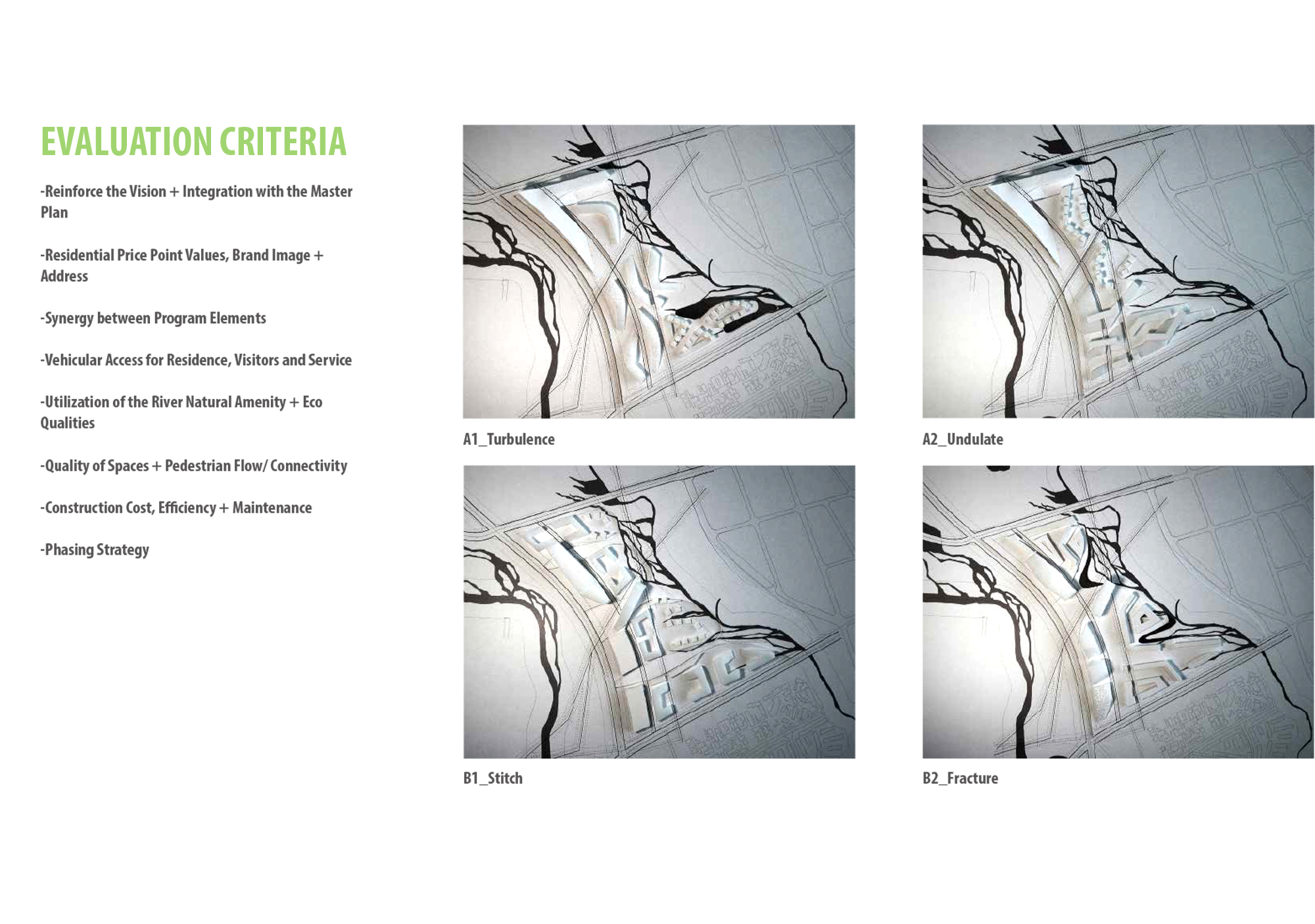 EVALUATION CRITERIA

-Reinforce the Vision + Integration with the Master Plan

-Residential Price Point Values, Brand Image + Address

-Synergy between Program Elements

-Vehicular Access for Residence, Visitors and Service

-Utilization of the River Natural Amenity + Eco Qualities

-Quality of Spaces + Pedestrian Flow/ Connectivity

-Construction Cost, Efficiency + Maintenance

-Phasing Strategy

A1_Turbulence

A2_Undulate

B1_Stitch

B2_Fracture