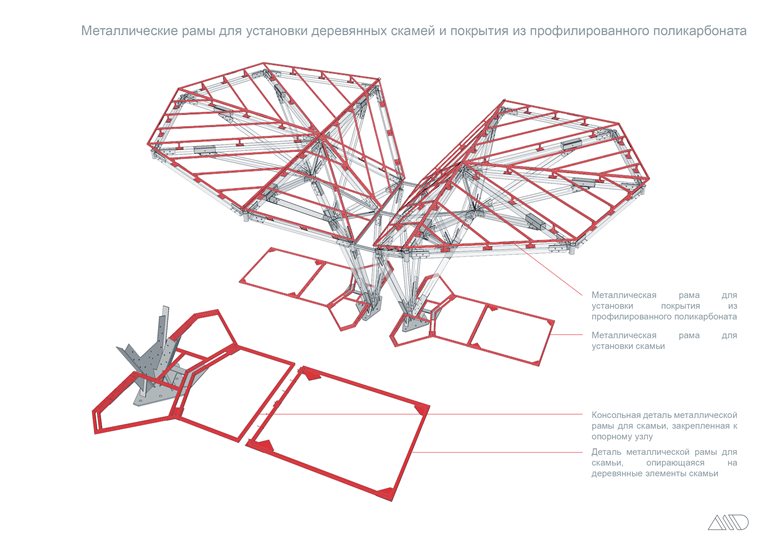 Металлические рамы для установки деревянных скамей и покрытия из профилированного поликарбоната

Металлическая рама для установки покрытия из профилированного поликарбоната

Металлическая рама для установки скамьи

Консольная деталь металлической рамы для скамьи, закрепленная к опорному узлу

Деталь металлической рамы для скамьи, опирающаяся на деревянные элементы скамьи