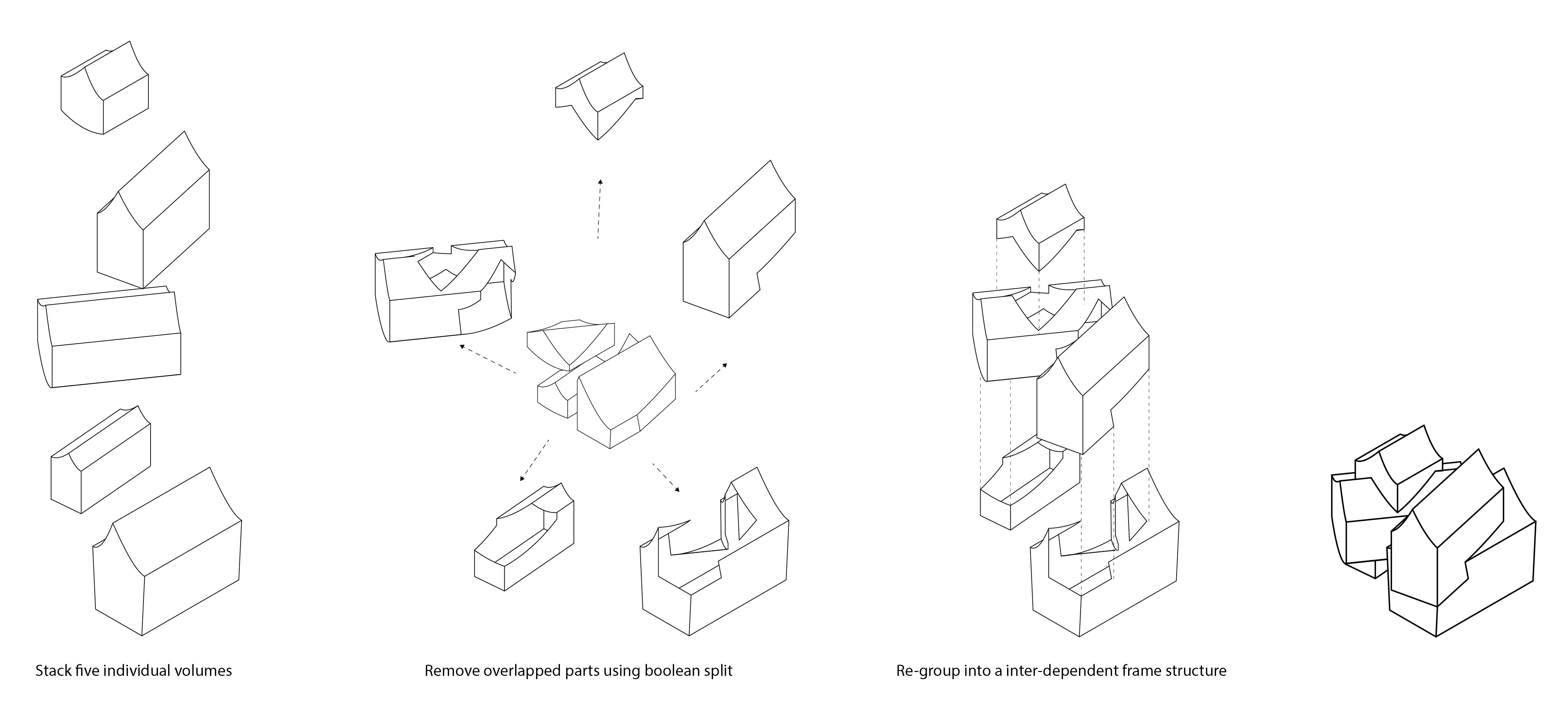 Stack five individual volumes

Remove overlapped parts using boolean split

Re-group into a inter-dependent frame structure