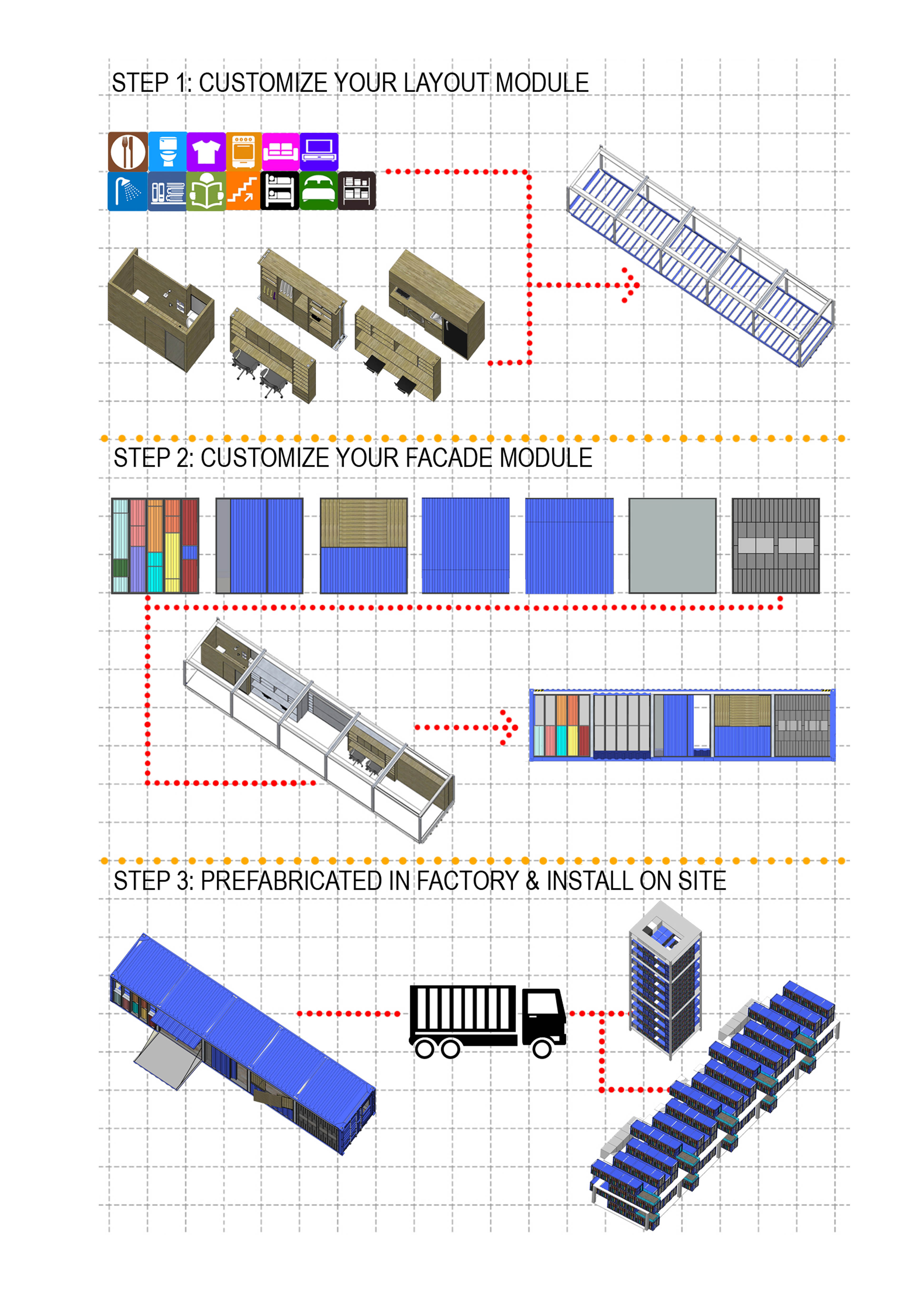 STEP 1: CUSTOMIZE YOUR LAYOUT MODULE

STEP 2: CUSTOMIZE YOUR FACADE MODULE

STEP 3: PREFABRICATED IN FACTORY & INSTALL ON SITE