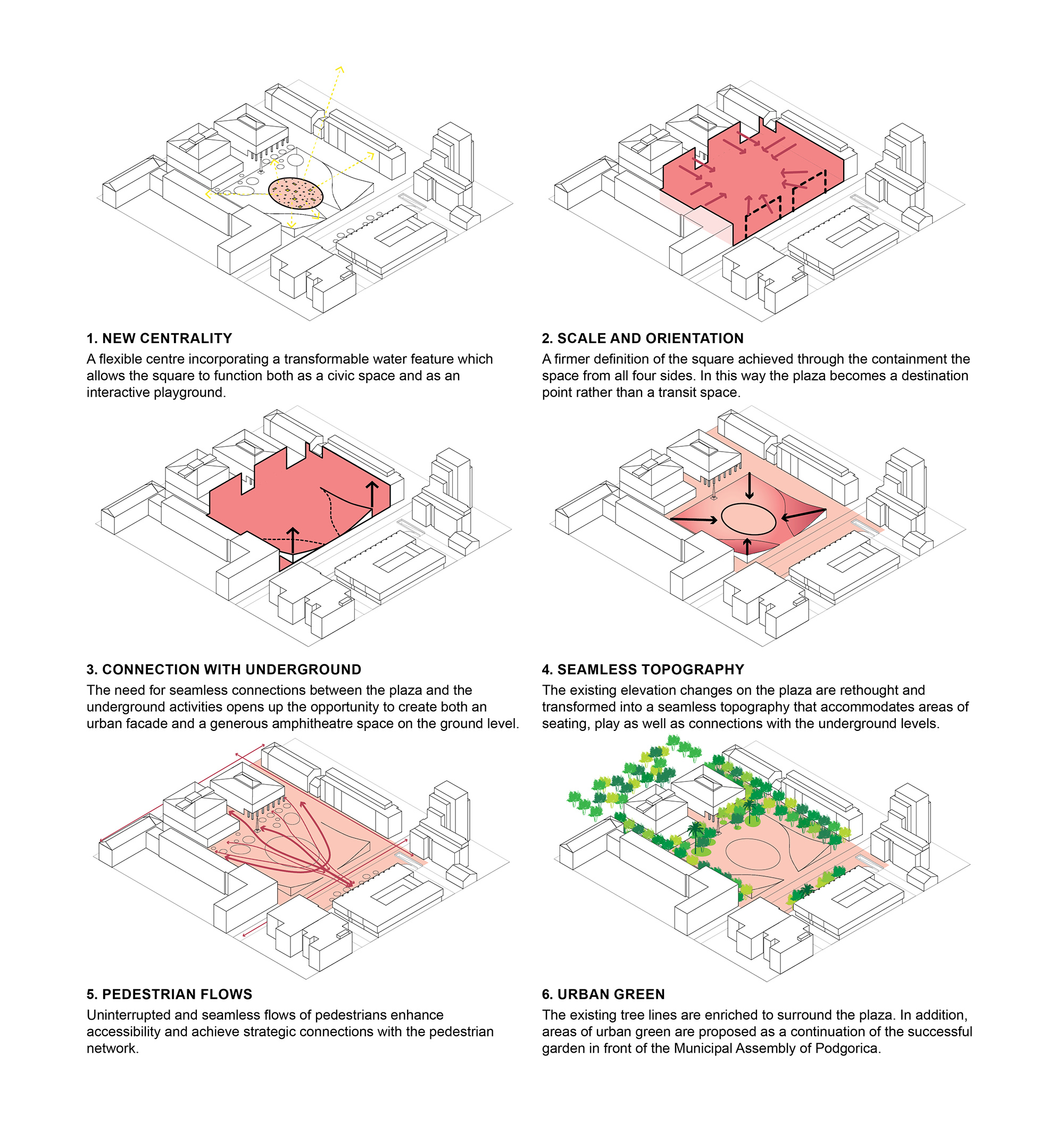 1. NEW CENTRALITY
A flexible centre incorporating a transformable water feature which allows the square to function both as a civic space and as an interactive playground.

2. SCALE AND ORIENTATION
A firmer definition of the square achieved through the containment the space from all four sides. In this way the plaza becomes a destination point rather than a transit space.

3. CONNECTION WITH UNDERGROUND
The need for seamless connections between the plaza and the underground activities opens up the opportunity to create both an urban facade and a generous amphitheatre space on the ground level.

4. SEAMLESS TOPOGRAPHY
The existing elevation changes on the plaza are rethought and transformed into a seamless topography that accommodates areas of seating, play as well as connections with the underground levels.

5. PEDESTRIAN FLOWS
Uninterrupted and seamless flows of pedestrians enhance accessibility and achieve strategic connections with the pedestrian network.

6. URBAN GREEN
The existing tree lines are enriched to surround the plaza. In addition, areas of urban green are proposed as a continuation of the successful garden in front of the Municipal Assembly of Podgorica.