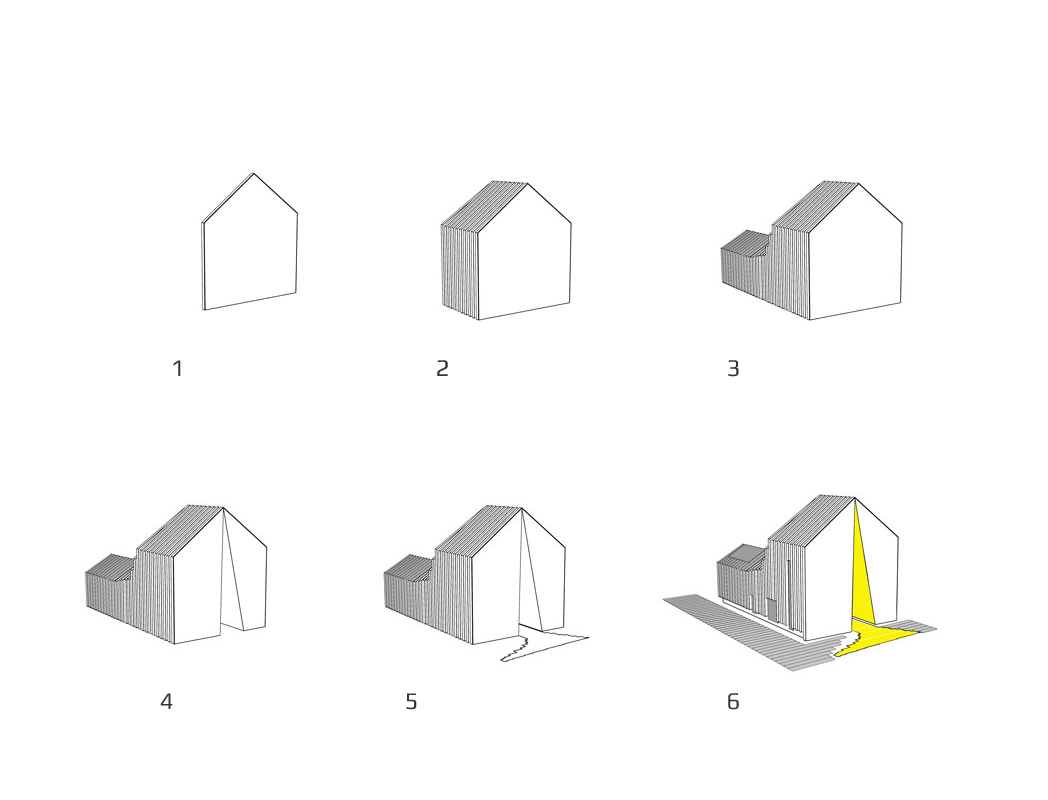 1

2

3

4

5

6