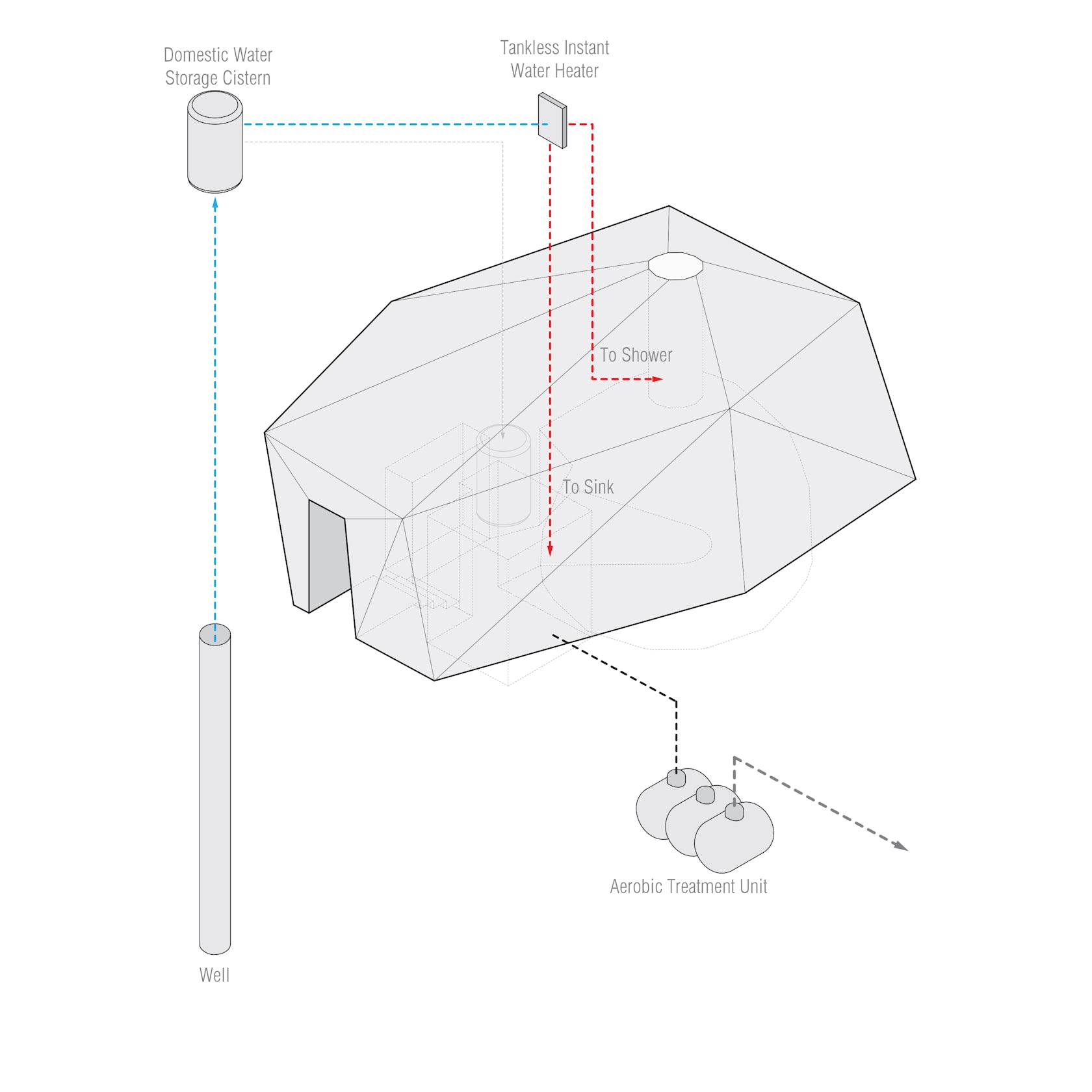 Domestic Water
Storage Cistern

Tankless Instant
Water Heater

To Shower

To Sink

Aerobic Treatment Unit

Well