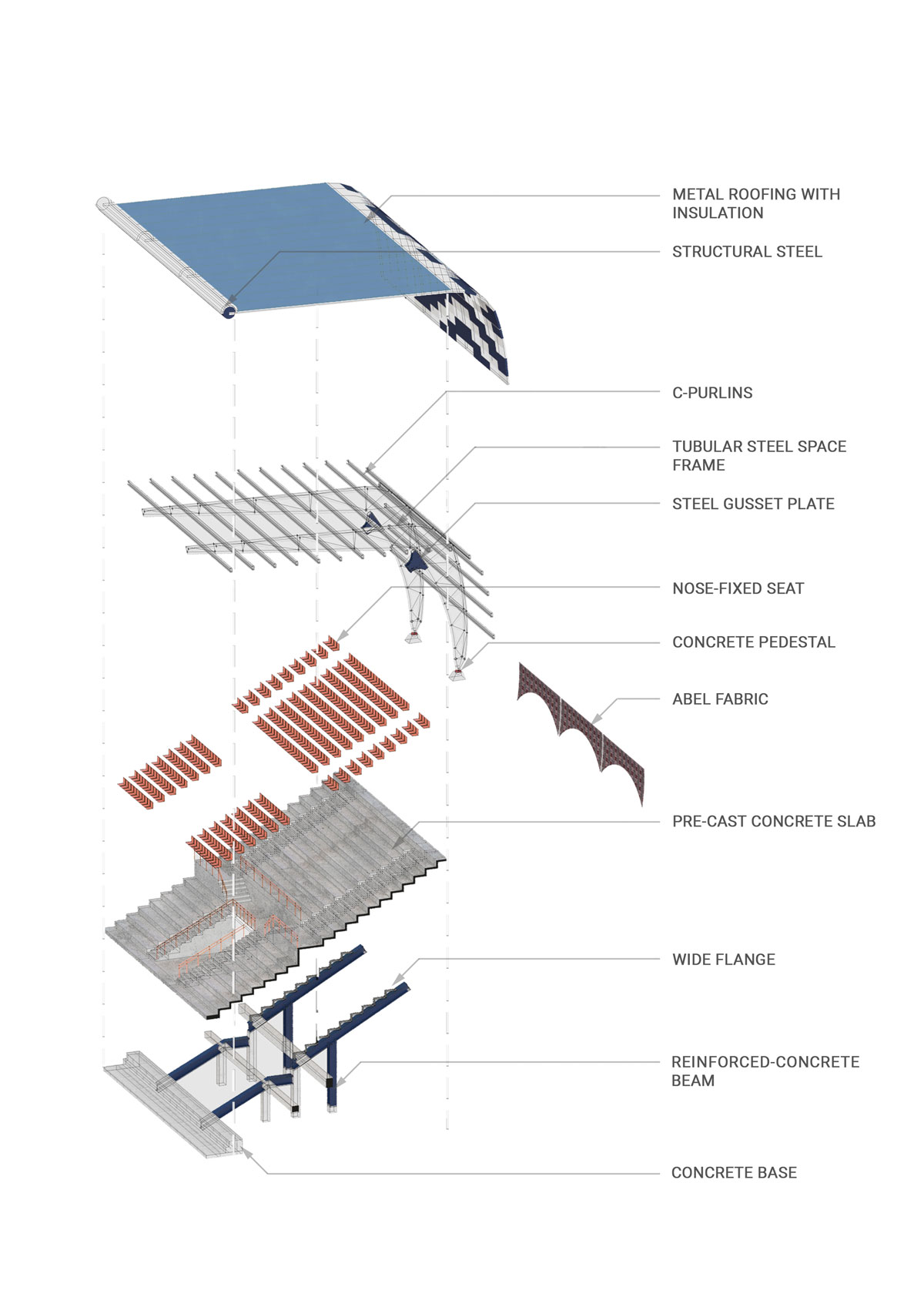 METAL ROOFING WITH INSULATION

STRUCTURAL STEEL

C-PURLINS

TUBULAR STEEL SPACE FRAME

STEEL GUSSET PLATE

NOSE-FIXED SEAT

CONCRETE PEDESTAL

ABEL FABRIC

PRE-CAST CONCRETE SLAB

WIDE FLANGE

REINFORCED-CONCRETE BEAM

CONCRETE BASE