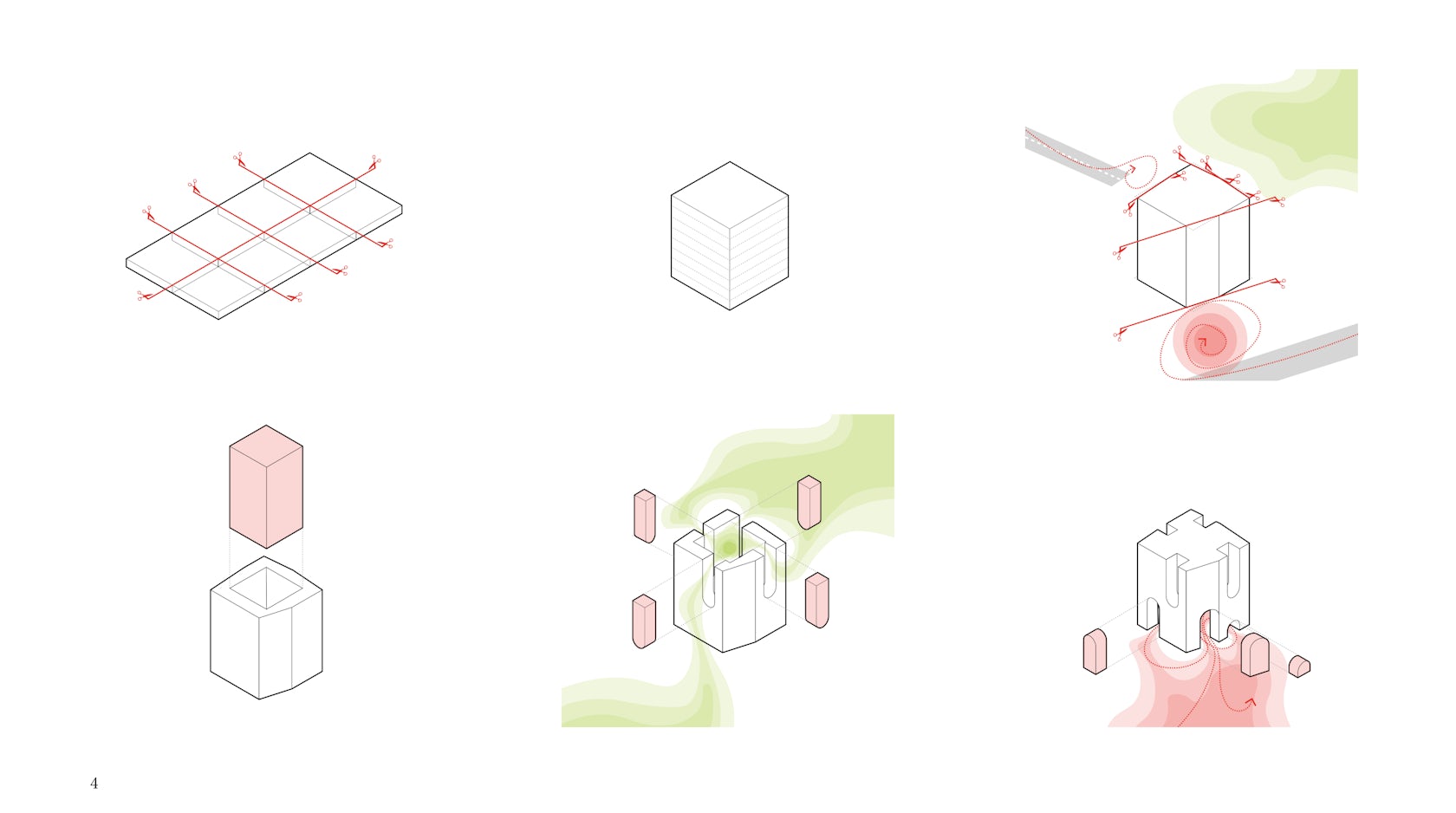 4