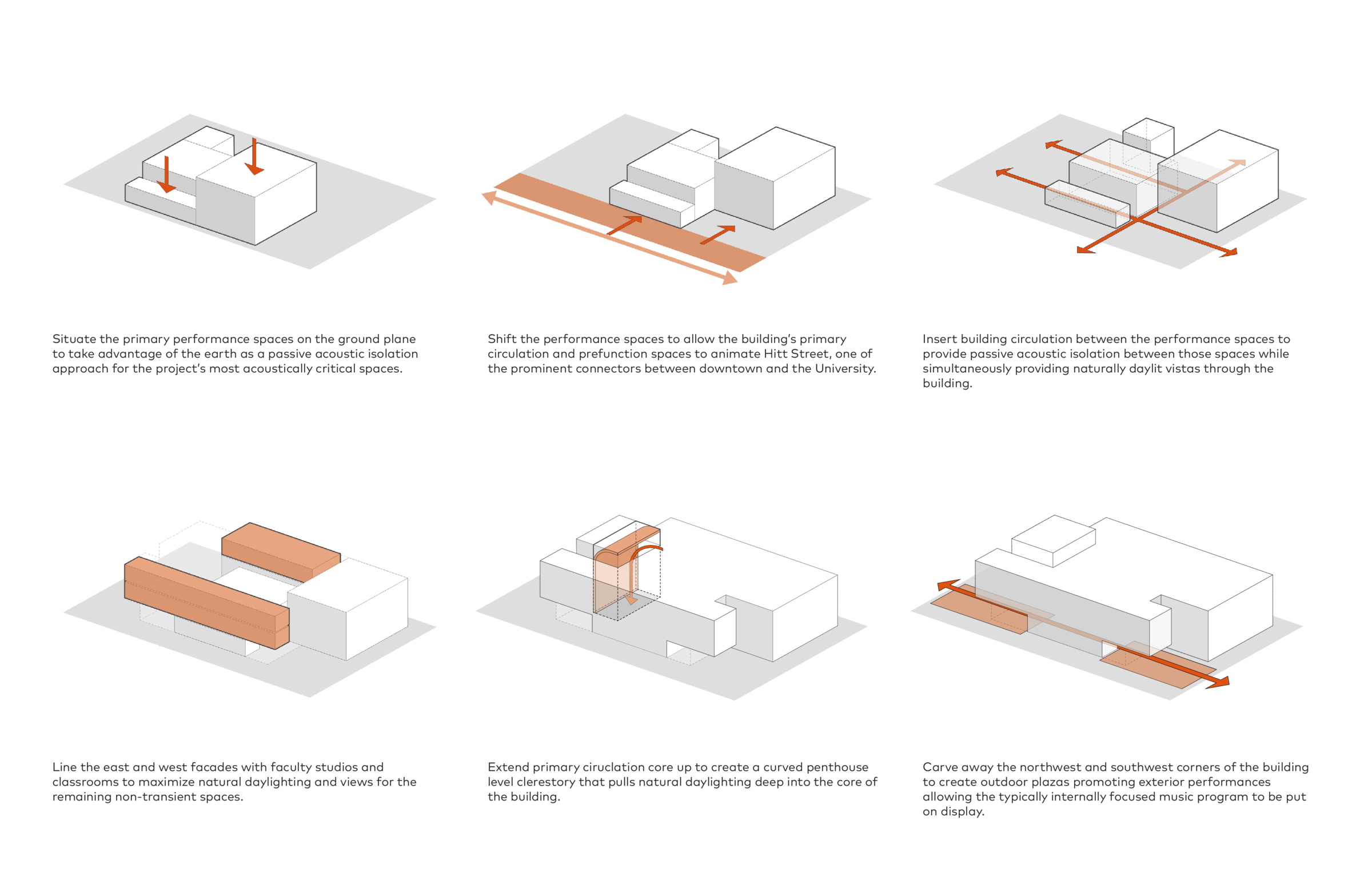 Situate the primary performance spaces on the ground plane to take advantage of the earth as a passive acoustic isolation approach for the project's most acoustically critical spaces.

Shift the performance spaces to allow the building's primary circulation and prefunction spaces to animate Hitt Street, one of the prominent connectors between downtown and the University.

Insert building circulation between the performance spaces to provide passive acoustic isolation between those spaces while simultaneously providing naturally daylit vistas through the building.

Line the east and west facades with faculty studios and classrooms to maximize natural daylighting and views for the remaining non-transient spaces.

Extend primary ciruclation core up to create a curved penthouse level clerestory that pulls natural daylighting deep into the core of the building.

Carve away the northwest and southwest corners of the building to create outdoor plazas promoting exterior performances allowing the typically internally focused music program to be put on display.