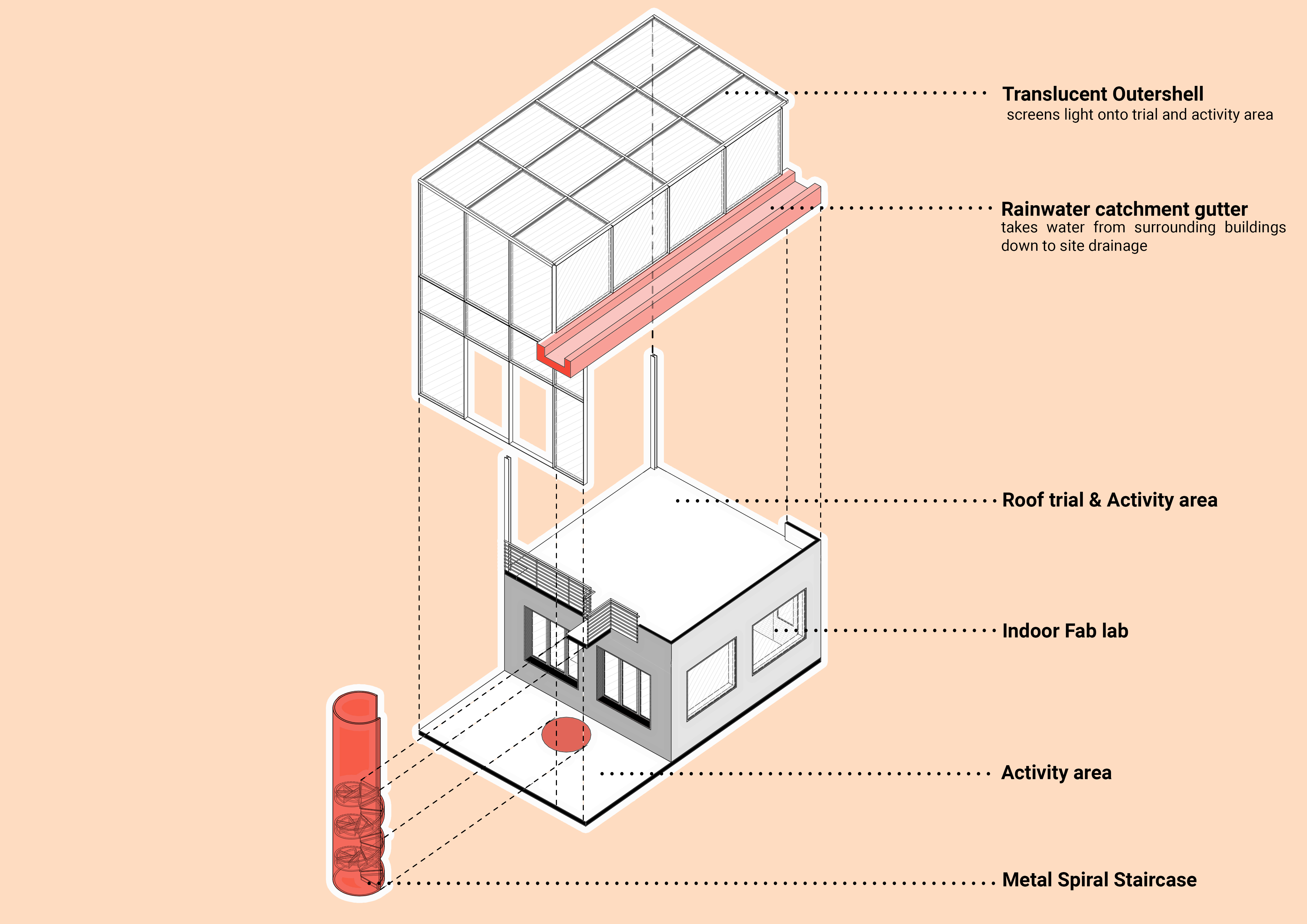 Translucent Outershell
screens light onto trial and activity area

Rainwater catchment gutter
takes water from surrounding buildings down to site drainage

Roof trial & Activity area

Indoor Fab lab

Activity area

Metal Spiral Staircase