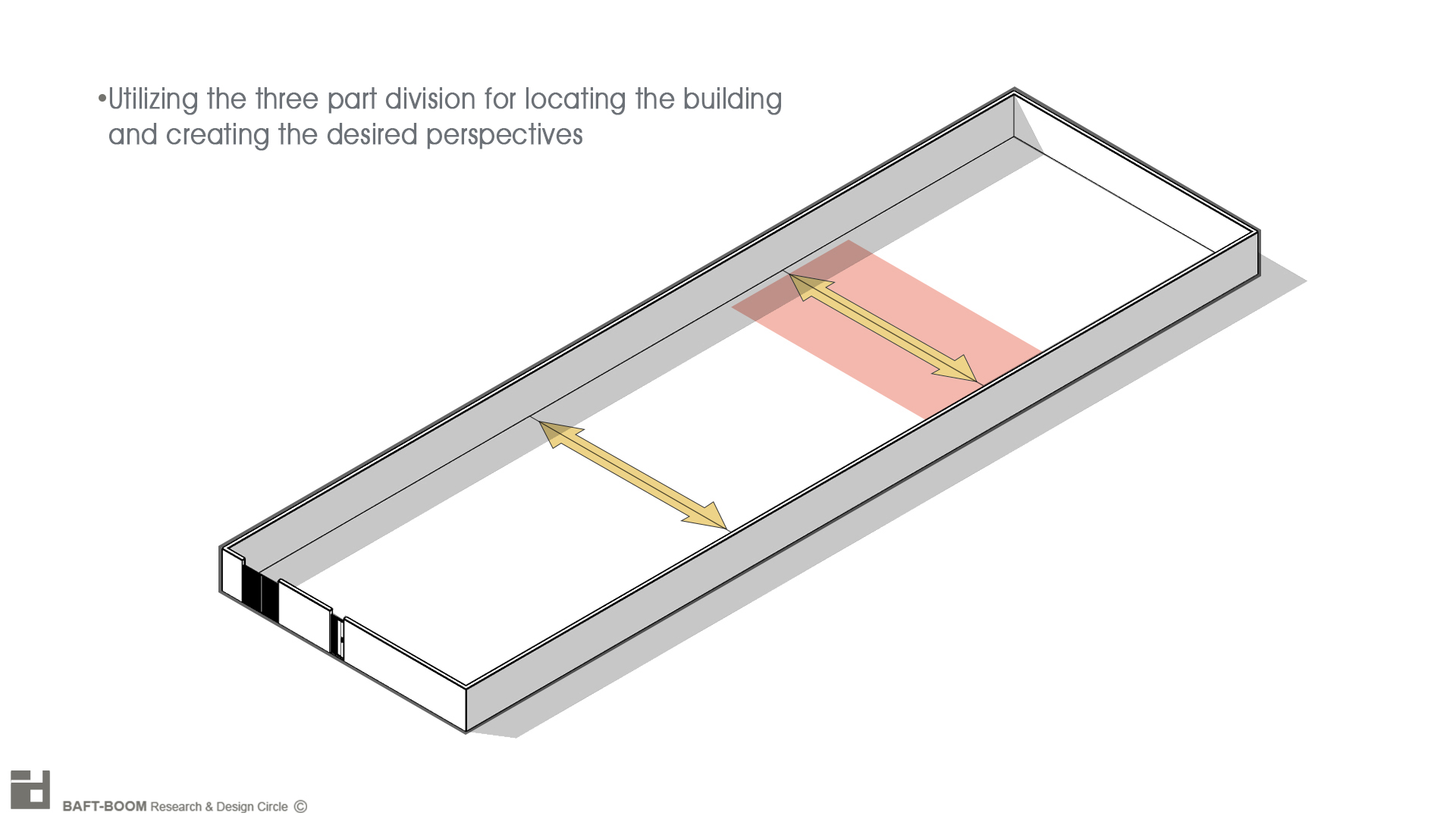 •Utilizing the three part division for locating the building and creating the desired perspectives

BAFT-BOOM Research & Design Circle ©