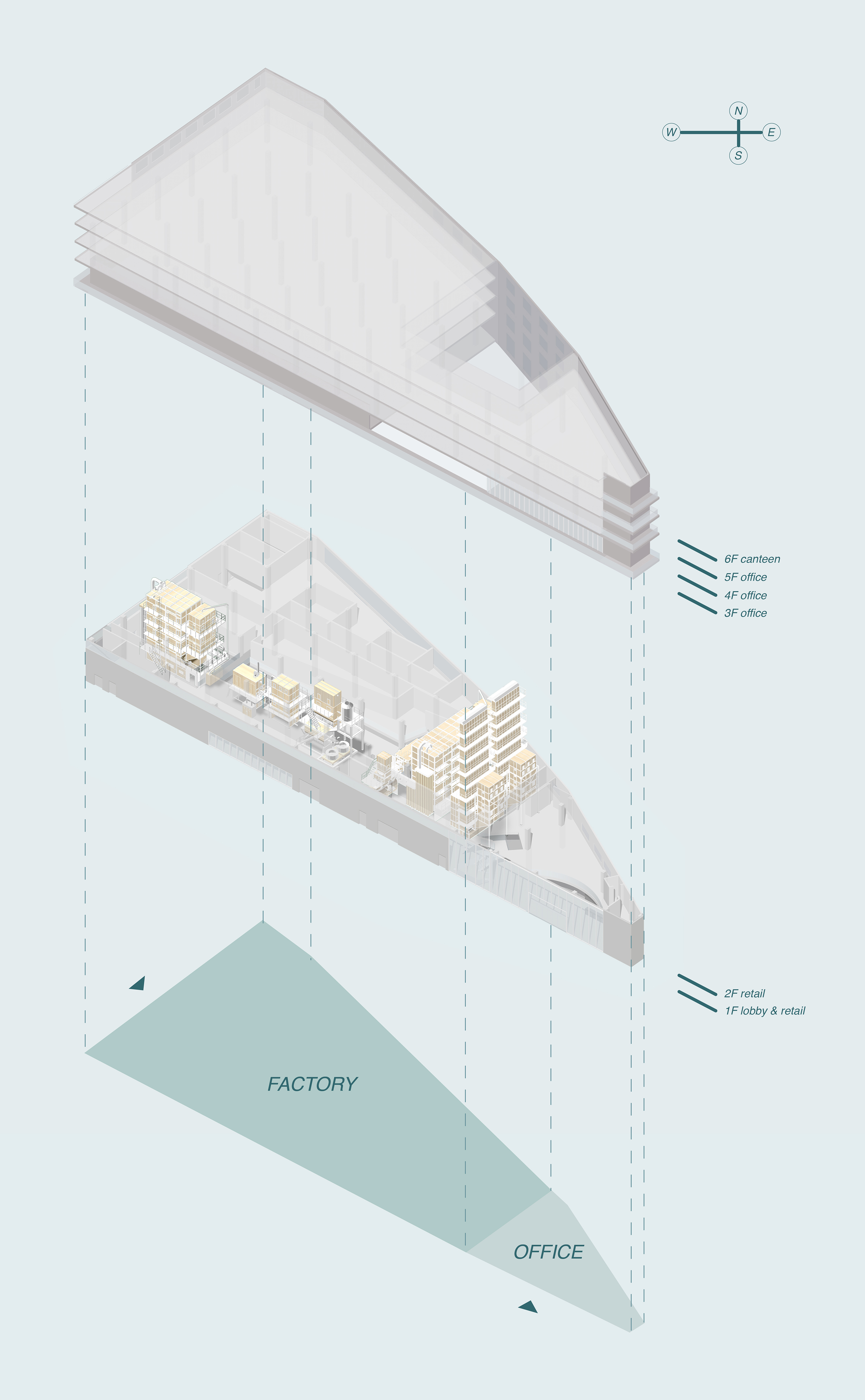 N
W E
S

6F canteen
5F office
4F office
3F office

2F retail
1F lobby & retail

FACTORY

OFFICE