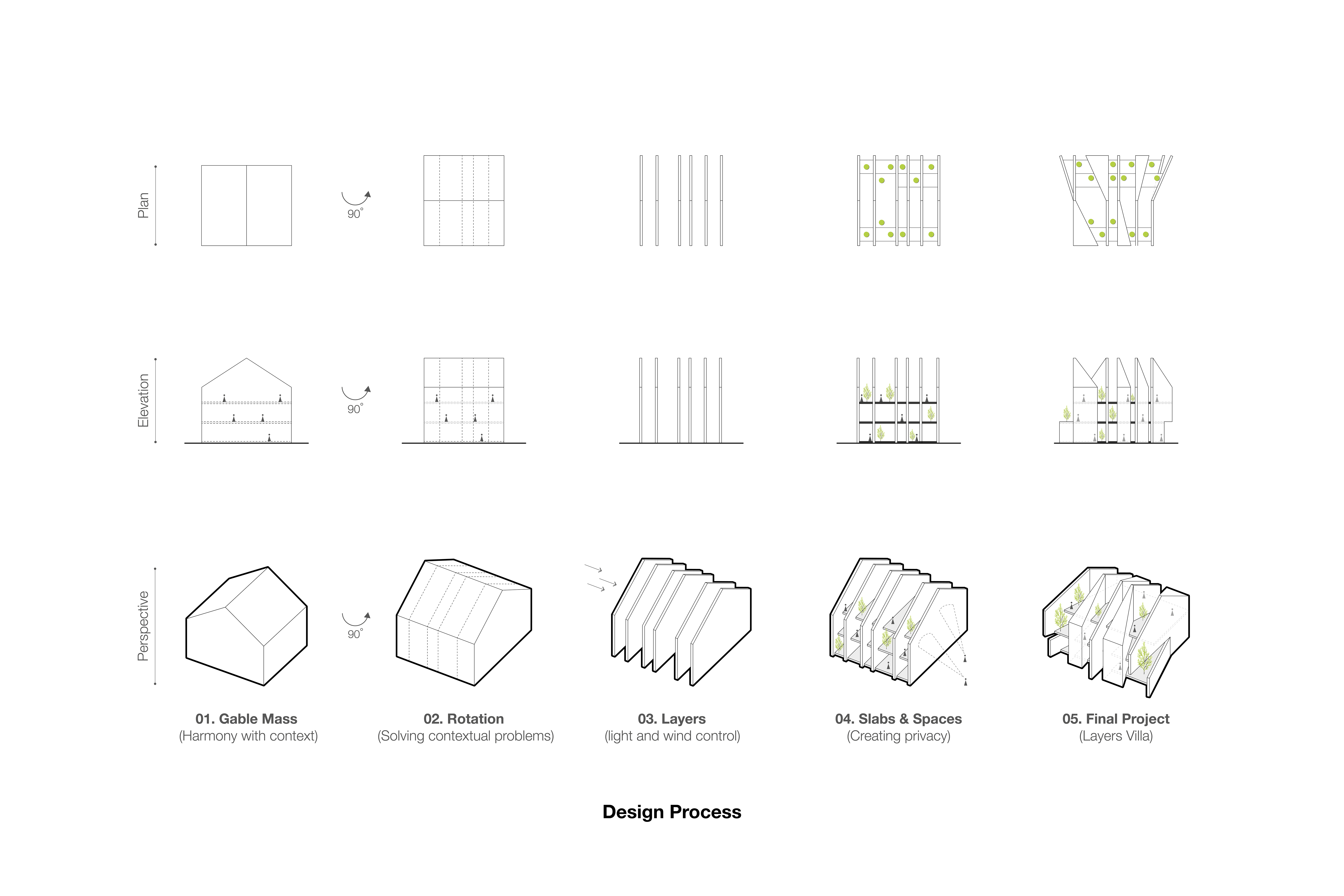 Plan

90°

Elevation

90°

Perspective

90°

01. Gable Mass
(Harmony with context)

02. Rotation
(Solving contextual problems)

03. Layers
(light and wind control)

04. Slabs & Spaces
(Creating privacy)

05. Final Project
(Layers Villa)

Design Process