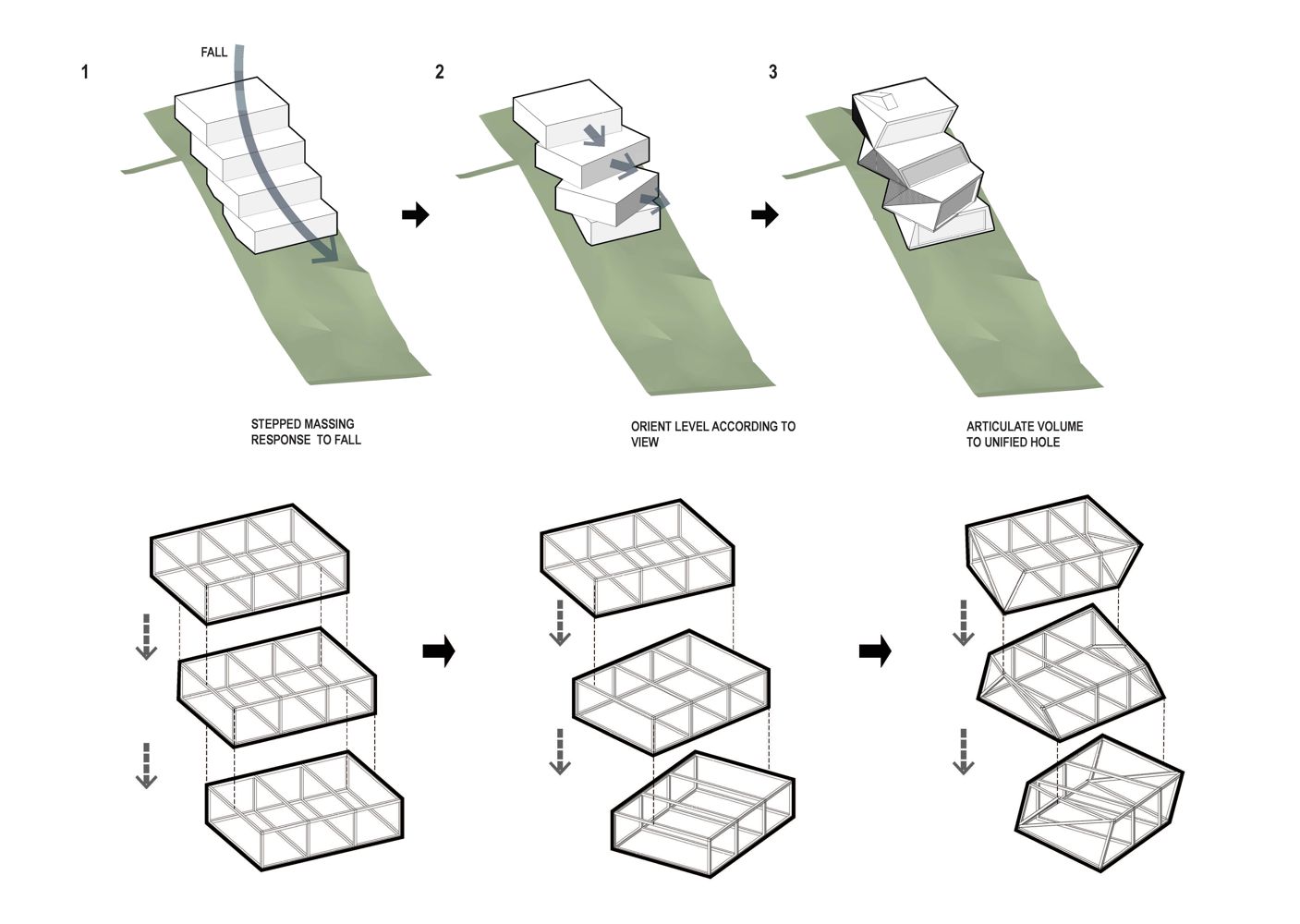 1

FALL

2

3

STEPPED MASSING RESPONSE TO FALL

ORIENT LEVEL ACCORDING TO VIEW

ARTICULATE VOLUME TO UNIFIED HOLE