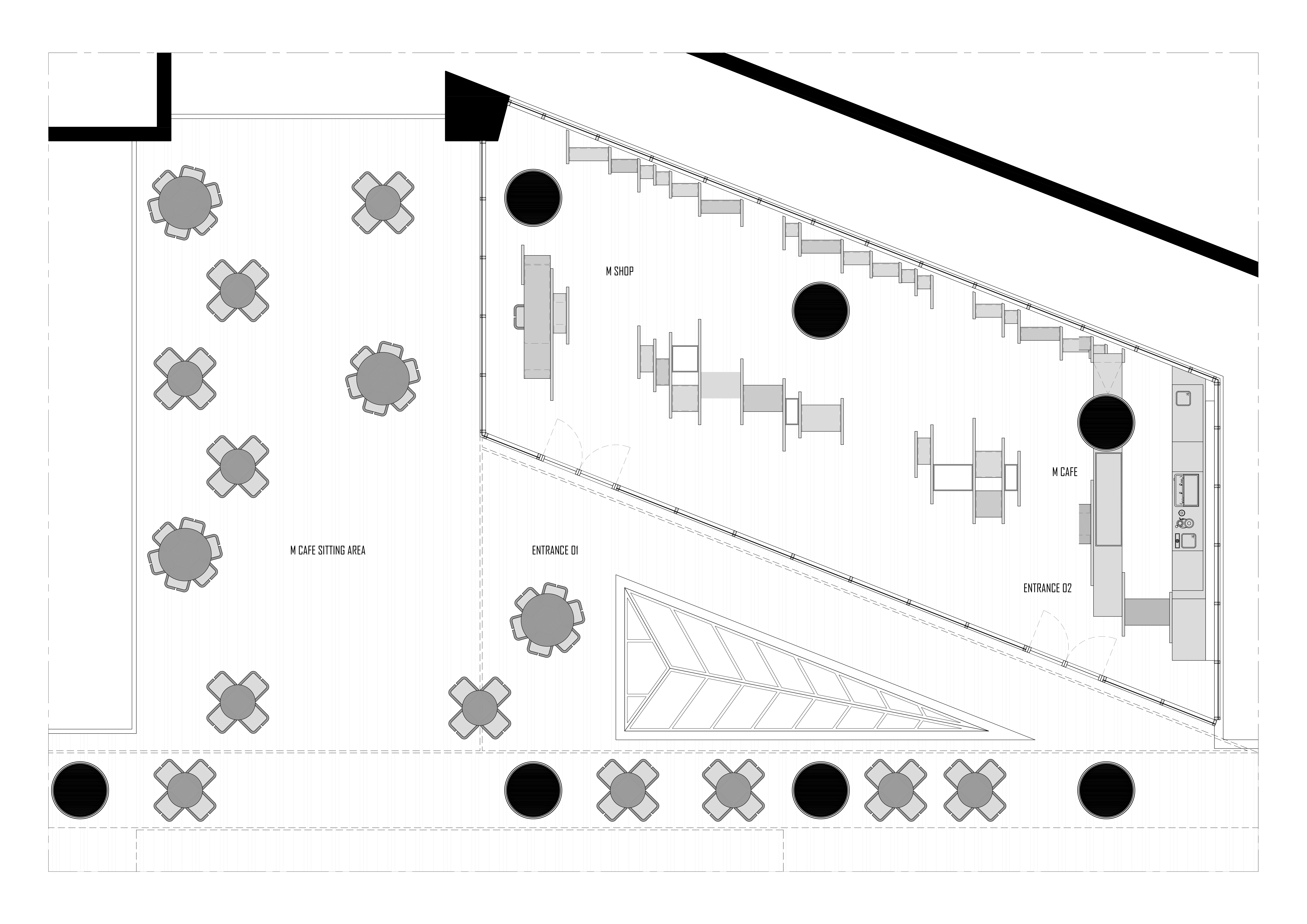 M SHOP

M CAFE

M CAFE SITTING AREA

ENTRANCE 01

ENTRANCE 02