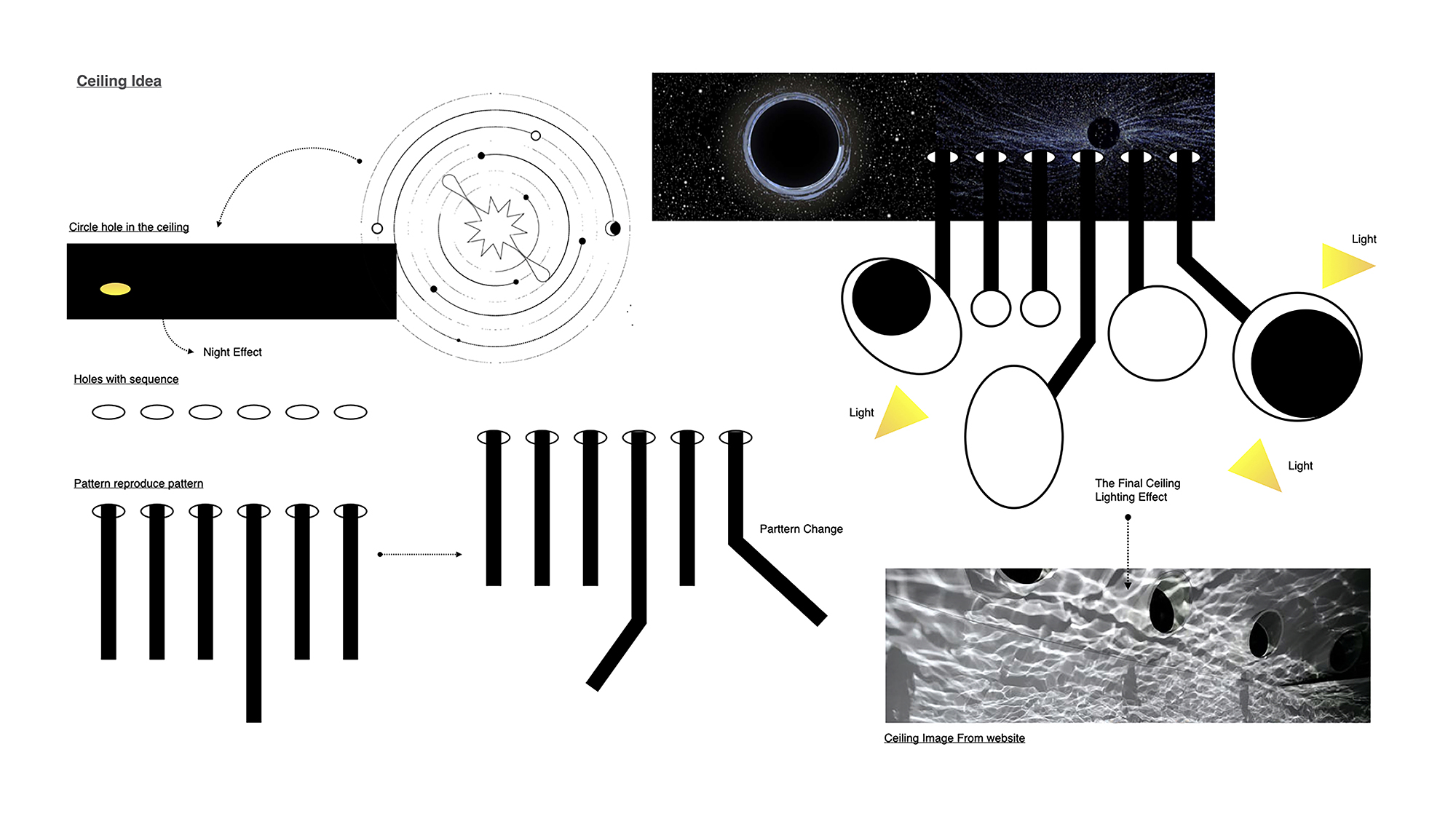 Ceiling Idea

Circle hole in the ceiling

Night Effect

Holes with sequence

Pattern reproduce pattern

Parttern Change

Light

Light

Light

The Final Ceiling Lighting Effect

Ceiling Image From website