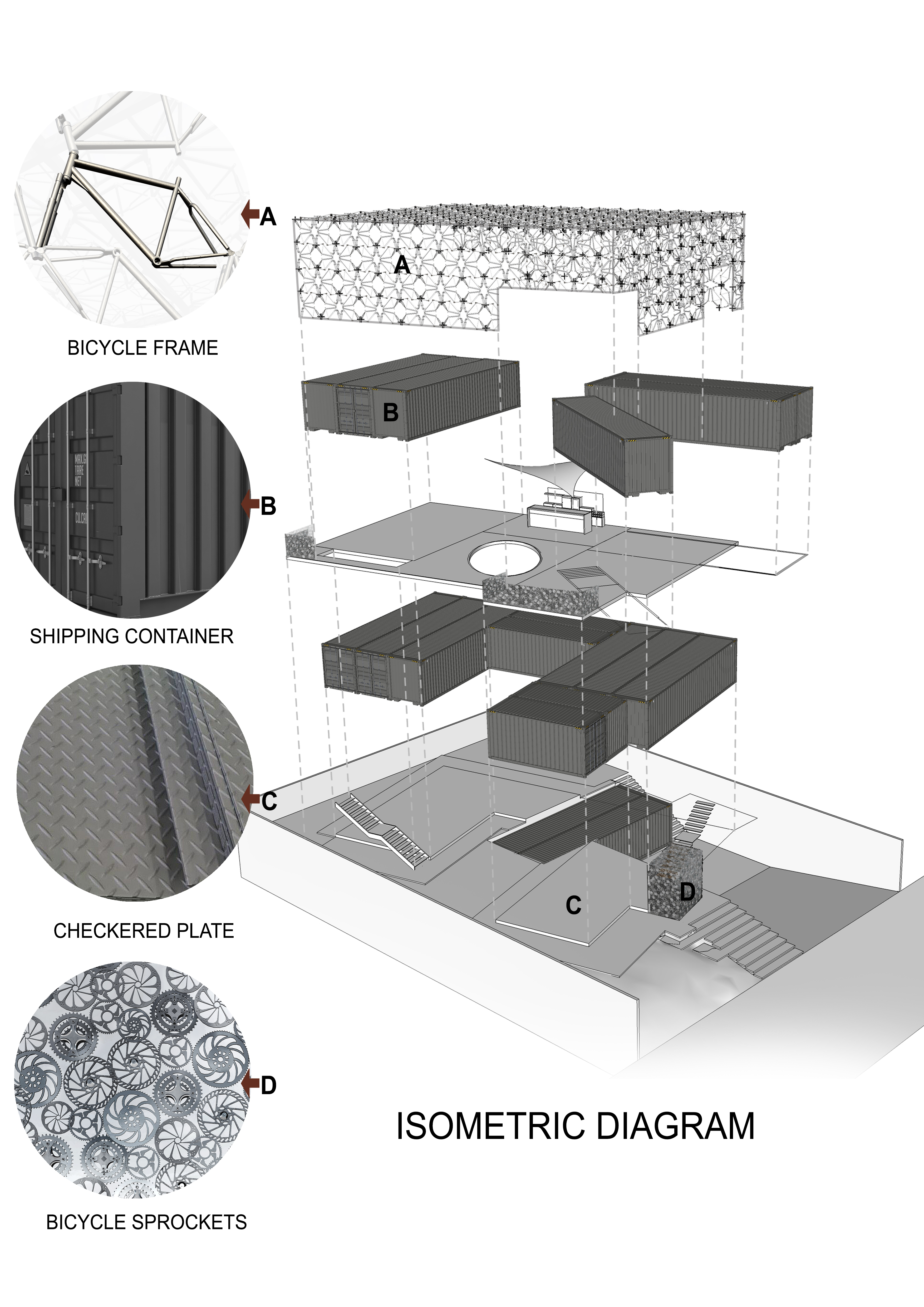 A

BICYCLE FRAME

B

SHIPPING CONTAINER

C

CHECKERED PLATE

D

BICYCLE SPROCKETS

A

B

C

D

ISOMETRIC DIAGRAM