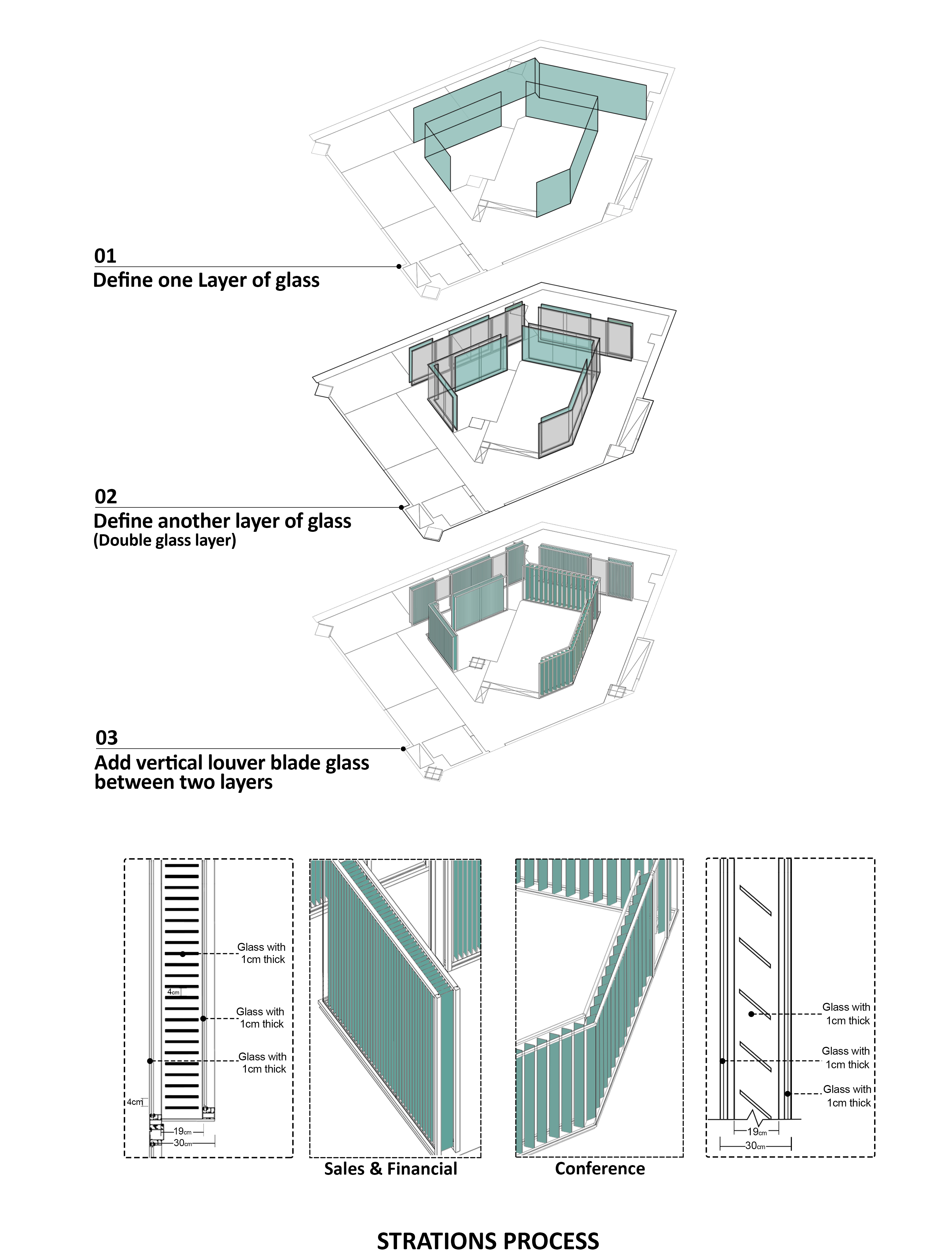 01
Define one Layer of glass

02
Define another layer of glass
(Double glass layer)

03
Add vertical louver blade glass between two layers

Glass with 1cm thick

4cm

Glass with 1cm thick

Glass with 1cm thick

4cm

19cm

30cm

Sales & Financial

Conference

Glass with 1cm thick

Glass with 1cm thick

Glass with 1cm thick

19cm

30cm

STRATIONS PROCESS