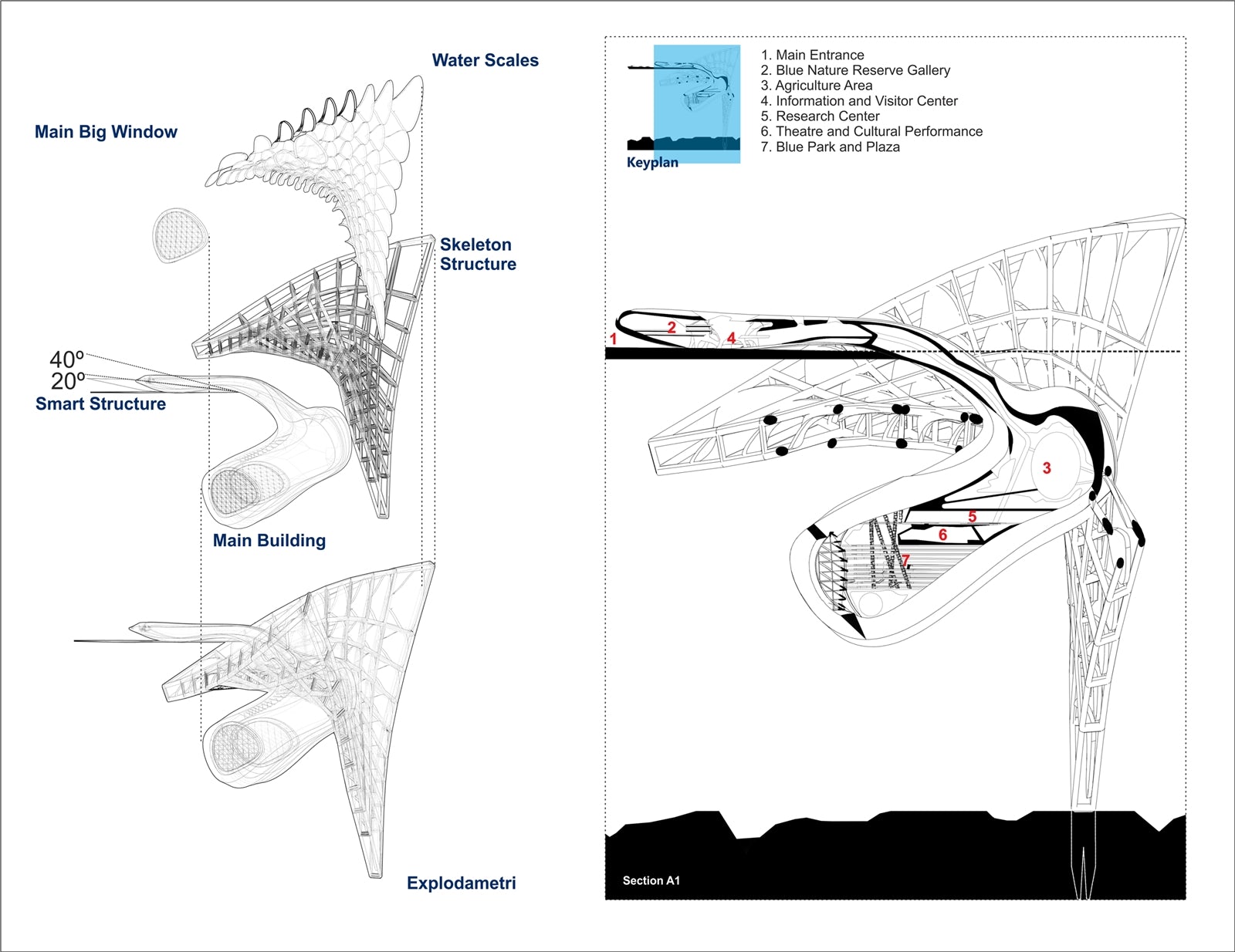 Water Scales

Main Big Window

Skeleton Structure

40º
20º
Smart Structure

Main Building

Explodametri

Keyplan

1. Main Entrance
2. Blue Nature Reserve Gallery
3. Agriculture Area
4. Information and Visitor Center
5. Research Center
6. Theatre and Cultural Performance
7. Blue Park and Plaza

1
2
4
3
5
6
7

Section A1