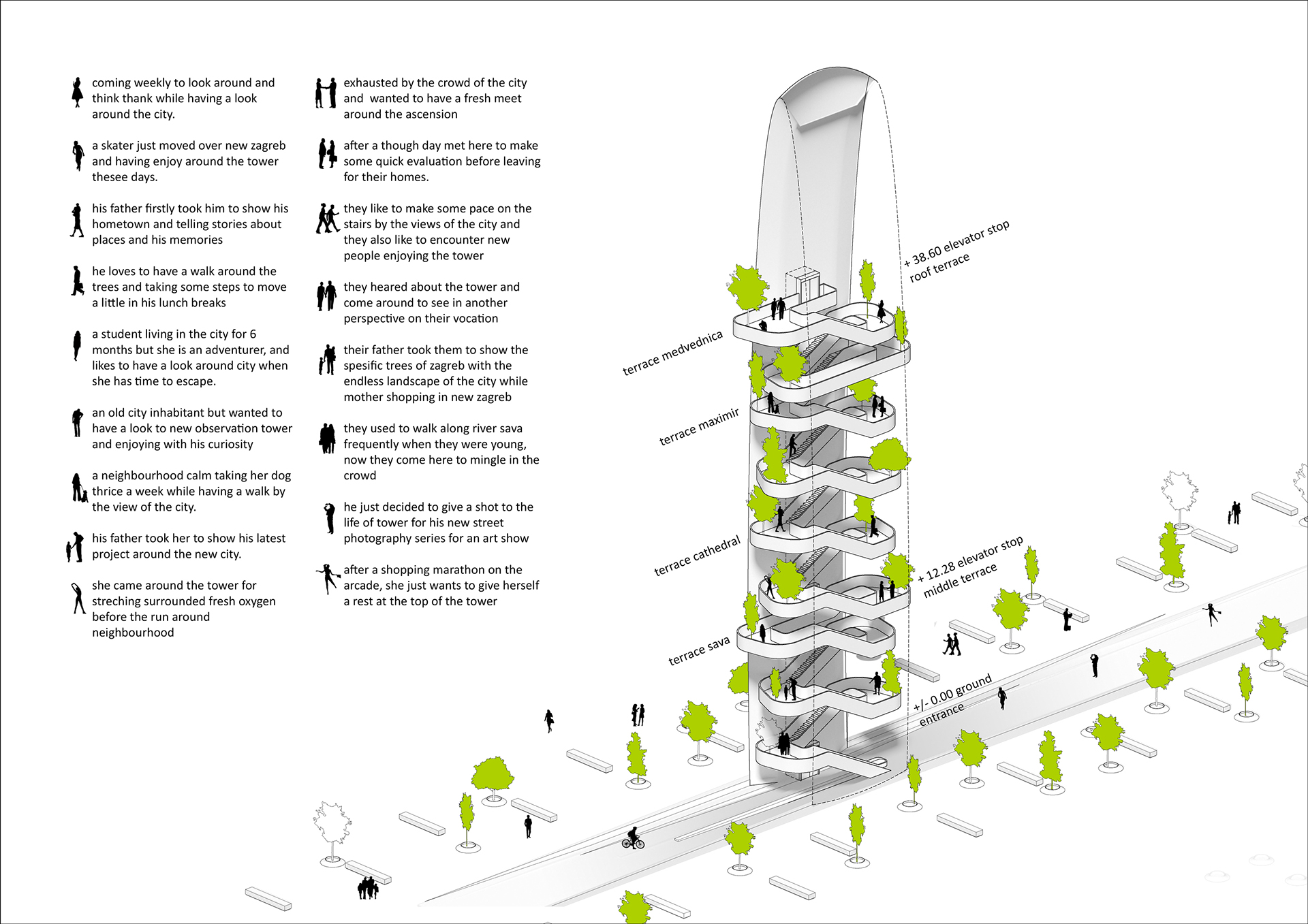 coming weekly to look around and think thank while having a look around the city.

a skater just moved over new zagreb and having enjoy around the tower thesee days.

his father firstly took him to show his hometown and telling stories about places and his memories

he loves to have a walk around the trees and taking some steps to move a little in his lunch breaks

a student living in the city for 6 months but she is an adventurer, and likes to have a look around city when she has time to escape.

an old city inhabitant but wanted to have a look to new observation tower and enjoying with his curiosity

a neighbourhood calm taking her dog thrice a week while having a walk by the view of the city.

his father took her to show his latest project around the new city.

she came around the tower for streching surrounded fresh oxygen before the run around neighbourhood

exhausted by the crowd of the city and wanted to have a fresh meet around the ascension

after a though day met here to make some quick evaluation before leaving for their homes.

they like to make some pace on the stairs by the views of the city and they also like to encounter new people enjoying the tower

they heared about the tower and come around to see in another perspective on their vocation

their father took them to show the spesific trees of zagreb with the endless landscape of the city while mother shopping in new zagreb

they used to walk along river sava frequently when they were young, now they come here to mingle in the crowd

he just decided to give a shot to the life of tower for his new street photography series for an art show

after a shopping marathon on the arcade, she just wants to give herself a rest at the top of the tower

+ 38.60 elevator stop
roof terrace

terrace medvednica

terrace maximir

terrace cathedral

+ 12.28 elevator stop
middle terrace

terrace sava

+/- 0.00 ground
entrance