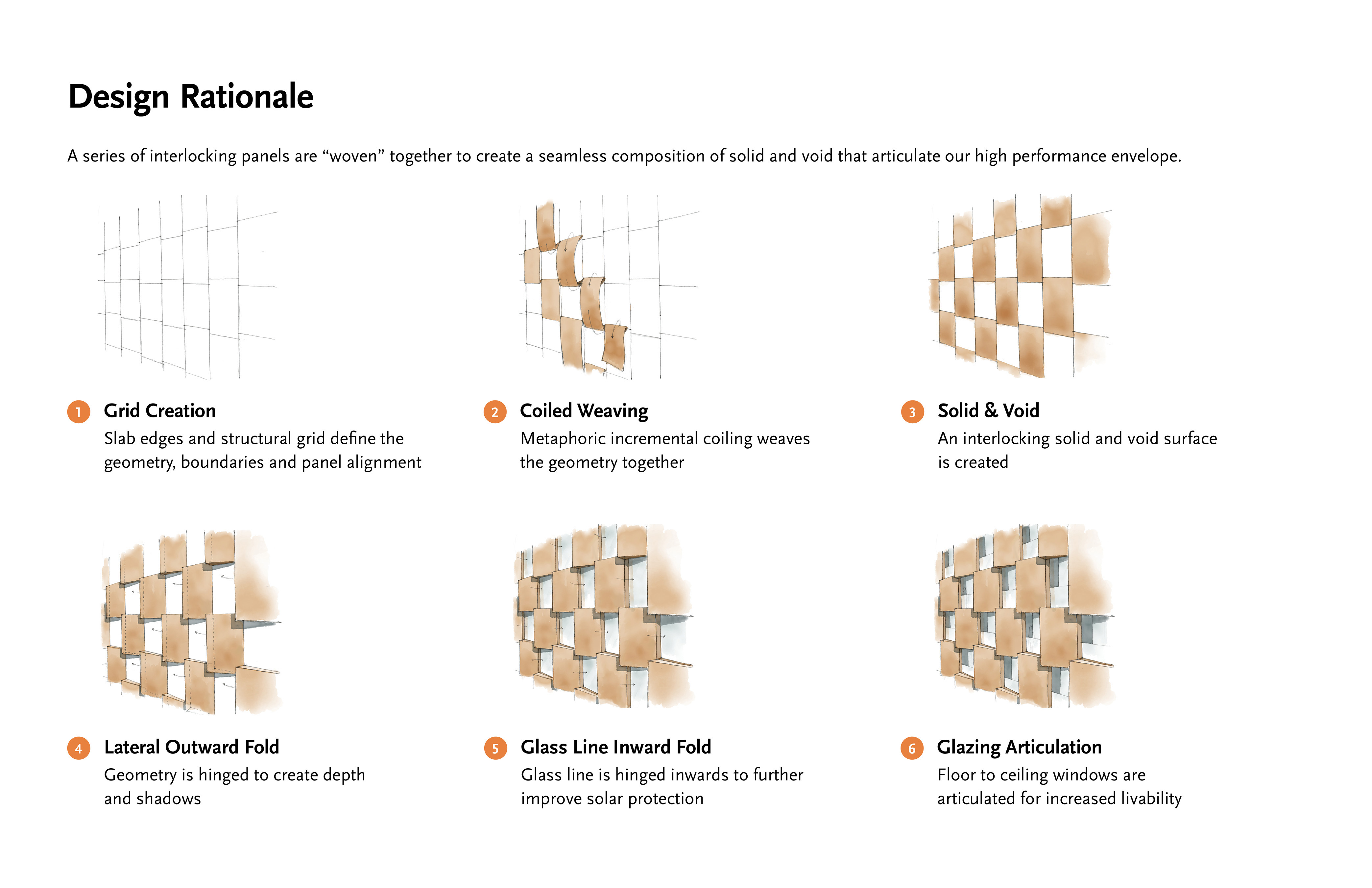 Design Rationale

A series of interlocking panels are “woven” together to create a seamless composition of solid and void that articulate our high performance envelope.

1 Grid Creation
Slab edges and structural grid define the geometry, boundaries and panel alignment

2 Coiled Weaving
Metaphoric incremental coiling weaves the geometry together

3 Solid & Void
An interlocking solid and void surface is created

4 Lateral Outward Fold
Geometry is hinged to create depth and shadows

5 Glass Line Inward Fold
Glass line is hinged inwards to further improve solar protection

6 Glazing Articulation
Floor to ceiling windows are articulated for increased livability