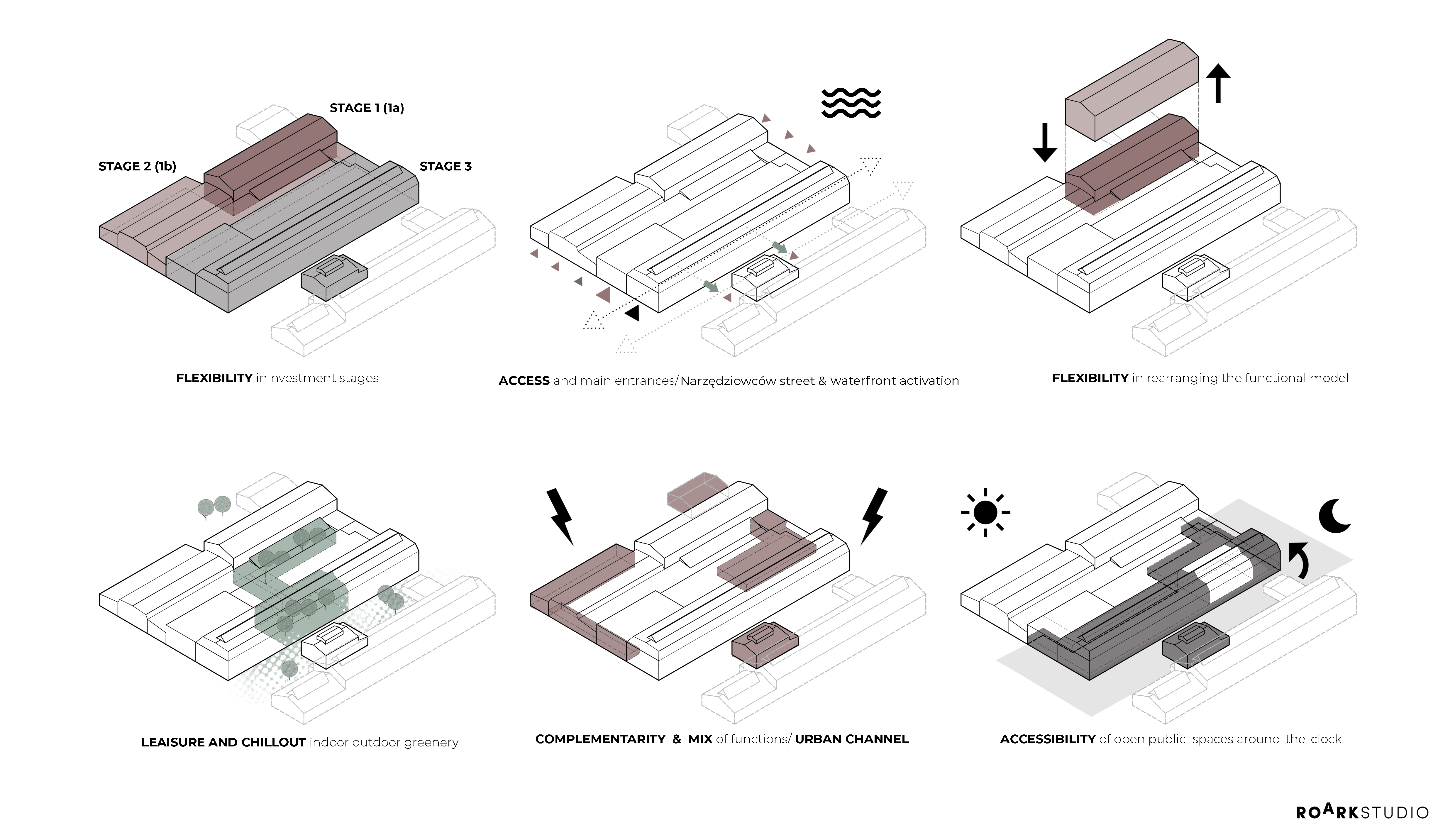 STAGE 1 (1a)

STAGE 2 (1b)

STAGE 3

FLEXIBILITY in nvestment stages

ACCESS and main entrances/ Narzędziowców street & waterfront activation

FLEXIBILITY in rearranging the functional model

LEAISURE AND CHILLOUT indoor outdoor greenery

COMPLEMENTARITY & MIX of functions/ URBAN CHANNEL

ACCESSIBILITY of open public spaces around-the-clock

ROARKSTUDIO