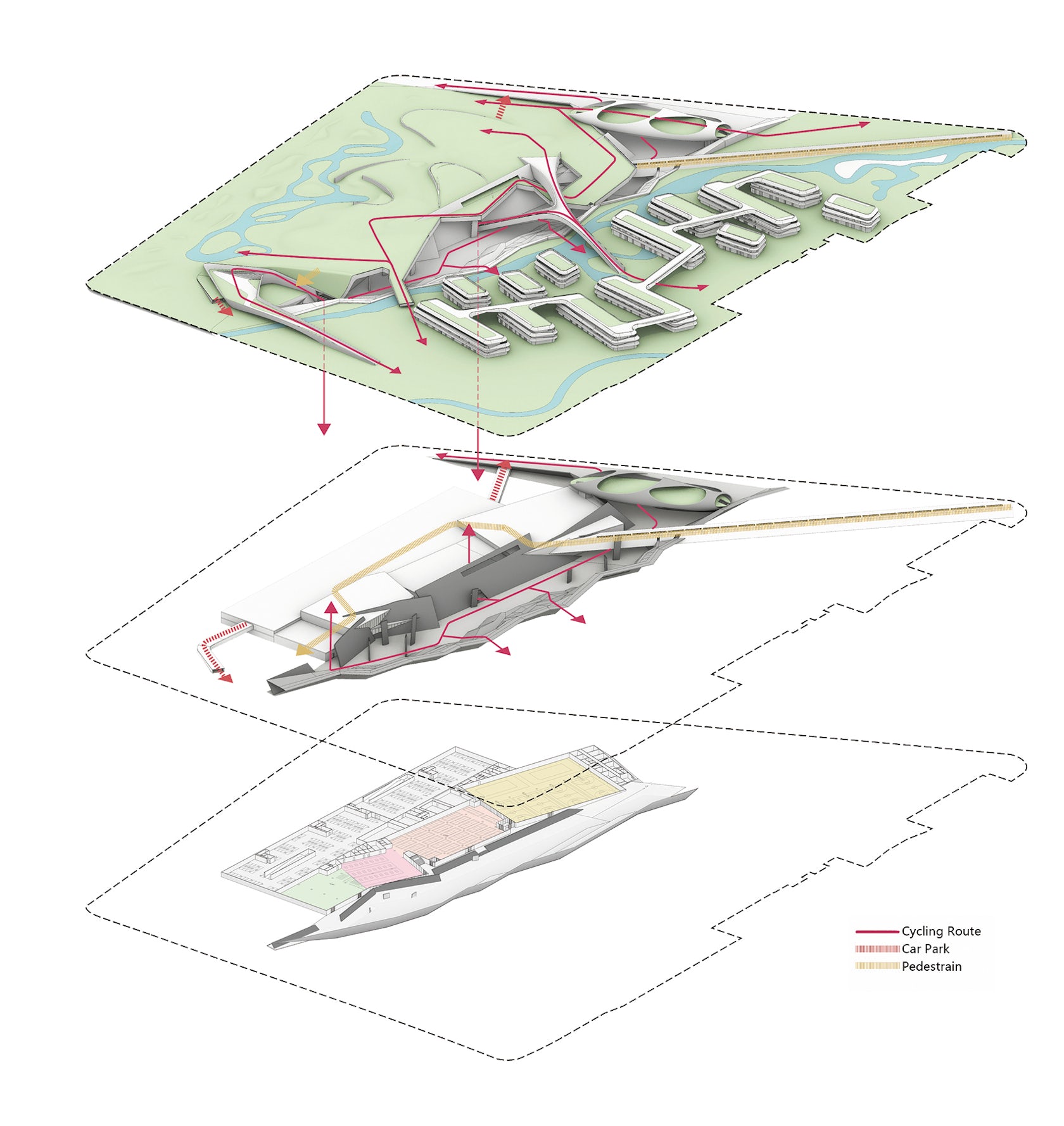 Cycling Route
Car Park
Pedestrain