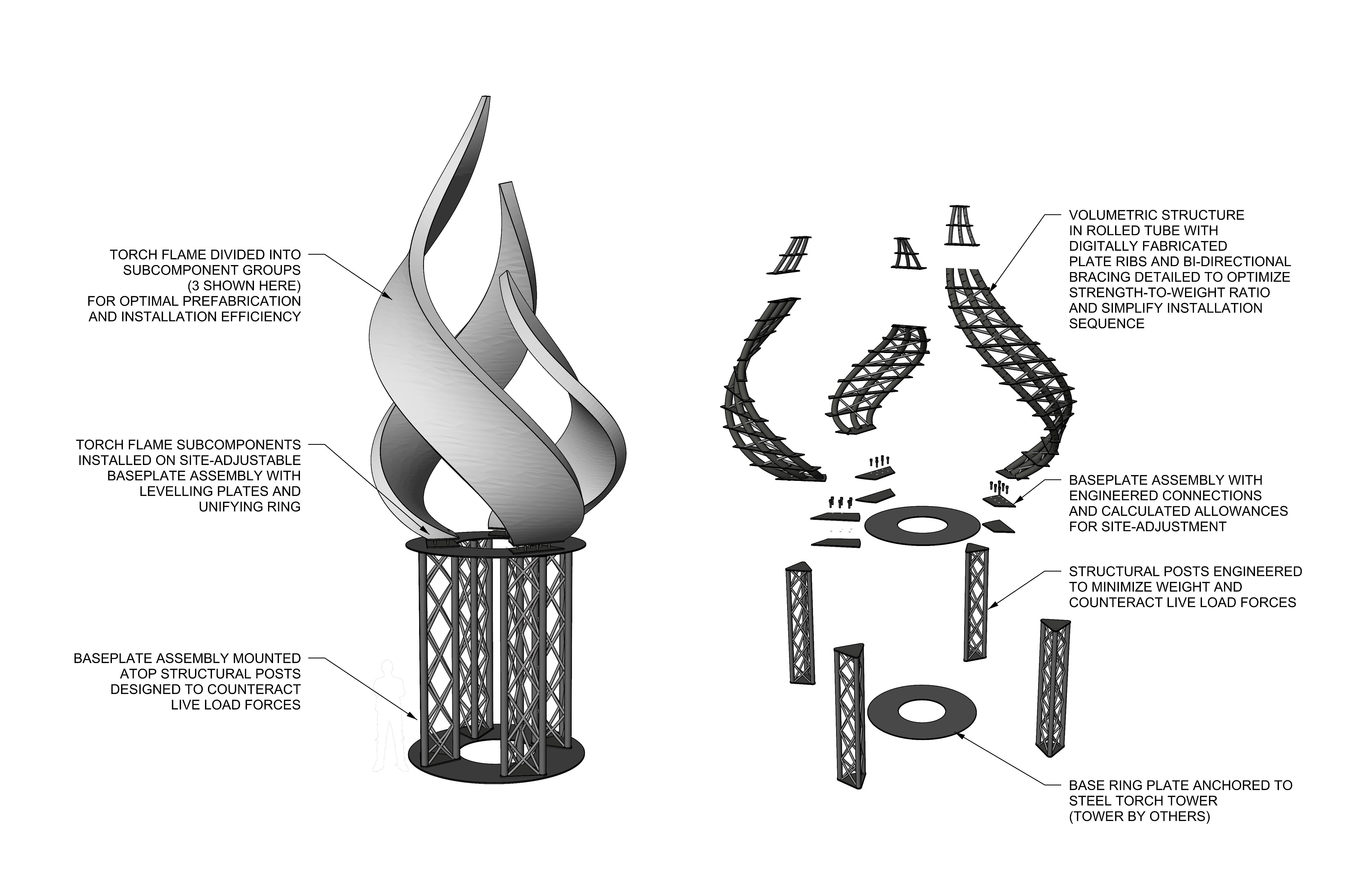 TORCH FLAME DIVIDED INTO SUBCOMPONENT GROUPS (3 SHOWN HERE) FOR OPTIMAL PREFABRICATION AND INSTALLATION EFFICIENCY

TORCH FLAME SUBCOMPONENTS INSTALLED ON SITE-ADJUSTABLE BASEPLATE ASSEMBLY WITH LEVELLING PLATES AND UNIFYING RING

BASEPLATE ASSEMBLY MOUNTED ATOP STRUCTURAL POSTS DESIGNED TO COUNTERACT LIVE LOAD FORCES

VOLUMETRIC STRUCTURE IN ROLLED TUBE WITH DIGITALLY FABRICATED PLATE RIBS AND BI-DIRECTIONAL BRACING DETAILED TO OPTIMIZE STRENGTH-TO-WEIGHT RATIO AND SIMPLIFY INSTALLATION SEQUENCE

BASEPLATE ASSEMBLY WITH ENGINEERED CONNECTIONS AND CALCULATED ALLOWANCES FOR SITE-ADJUSTMENT

STRUCTURAL POSTS ENGINEERED TO MINIMIZE WEIGHT AND COUNTERACT LIVE LOAD FORCES

BASE RING PLATE ANCHORED TO STEEL TORCH TOWER (TOWER BY OTHERS)